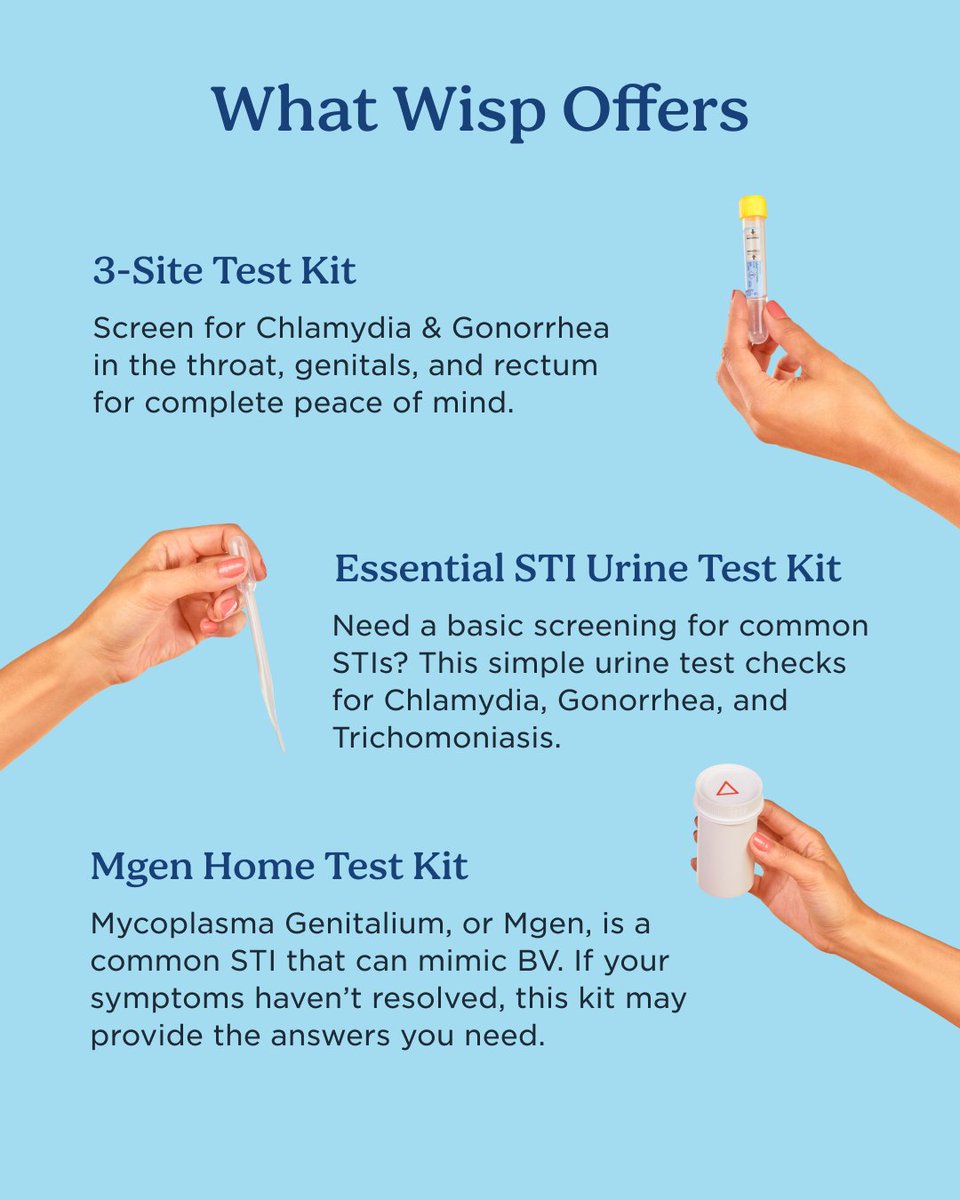 What Wisp Offers

3-Site Test Kit

Screen for Chlamydia & Gonorrhea in the throat, genitals, and rectum for complete peace of mind.

Essential STI Urine Test Kit

Need a basic screening for common STIs? This simple urine test checks for Chlamydia, Gonorrhea, and Trichomoniasis.

Mgen Home Test Kit

Mycoplasma Genitalium, or Mgen, is a common STI that can mimic BV. If your symptoms haven't resolved, this kit may provide the answers you need.