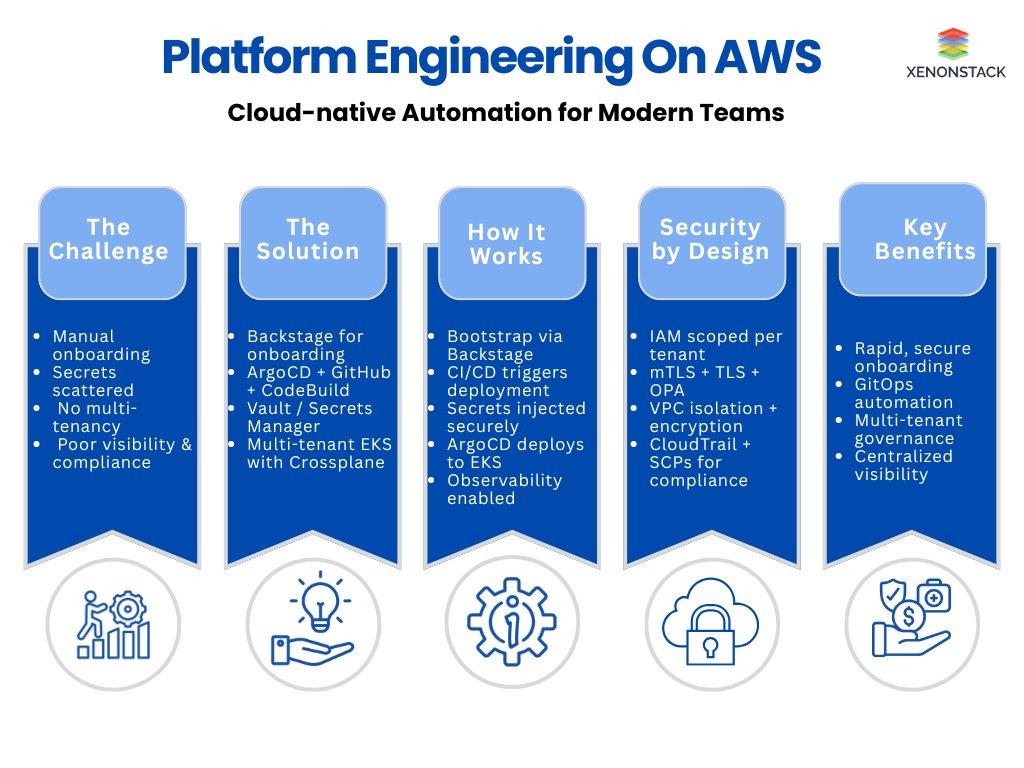 Platform Engineering On AWS

XENONSTACK

Cloud-native Automation for Modern Teams

The Challenge

- Manual onboarding
- Secrets scattered
- No multi-tenancy
- Poor visibility & compliance

The Solution

- Backstage for onboarding
- ArgoCD + GitHub + CodeBuild
- Vault / Secrets Manager
- Multi-tenant EKS with Crossplane

How It Works

- Bootstrap via Backstage
- CI/CD triggers deployment
- Secrets injected securely
- ArgoCD deploys to EKS
- Observability enabled

Security by Design

- IAM scoped per tenant
- mTLS + TLS + OPA
- VPC isolation + encryption
- CloudTrail + SCPs for compliance

Key Benefits

- Rapid, secure onboarding
- GitOps automation
- Multi-tenant governance
- Centralized visibility