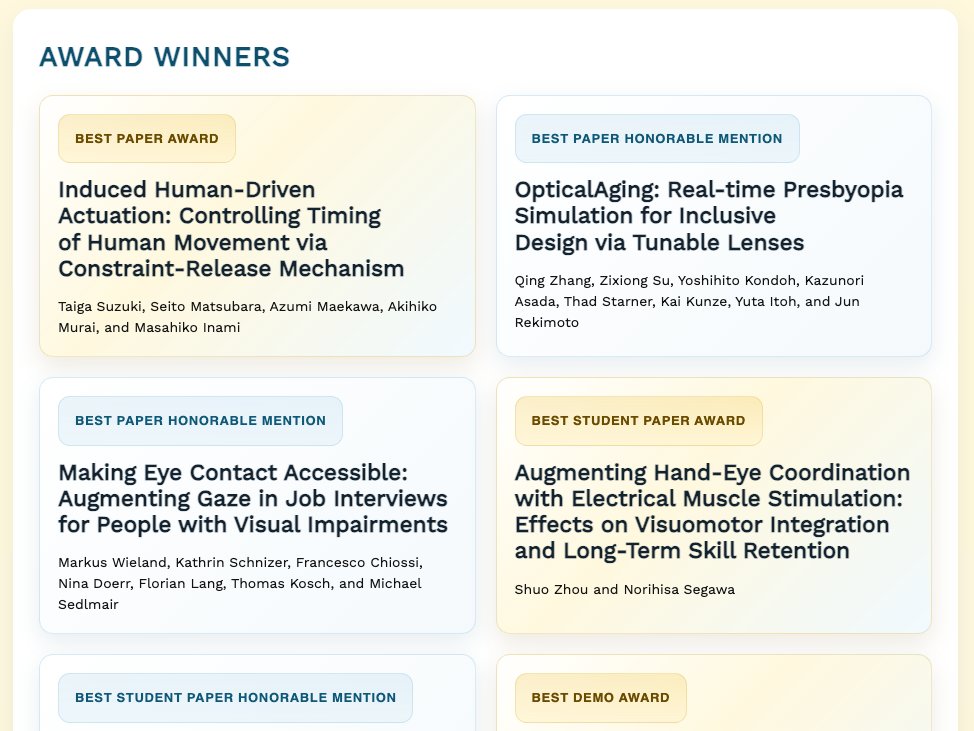 AWARD WINNERS

BEST PAPER AWARD

Induced Human-Driven Actuation: Controlling Timing of Human Movement via Constraint-Release Mechanism

Taiga Suzuki, Seito Matsubara, Azumi Maekawa, Akihiko Murai, and Masahiko Inami

BEST PAPER HONORABLE MENTION

OpticalAging: Real-time Presbyopia Simulation for Inclusive Design via Tunable Lenses

Qing Zhang, Zixiong Su, Yoshihito Kondoh, Kazunori Asada, Thad Starner, Kai Kunze, Yuta Itoh, and Jun Rekimoto

BEST PAPER HONORABLE MENTION

Making Eye Contact Accessible: Augmenting Gaze in Job Interviews for People with Visual Impairments

Markus Wieland, Kathrin Schnizer, Francesco Chiossi, Nina Doerr, Florian Lang, Thomas Kosch, and Michael Sedlmair

BEST STUDENT PAPER AWARD

Augmenting Hand-Eye Coordination with Electrical Muscle Stimulation: Effects on Visuomotor Integration and Long-Term Skill Retention

Shuo Zhou and Norihisa Segawa

BEST STUDENT PAPER HONORABLE MENTION

BEST DEMO AWARD