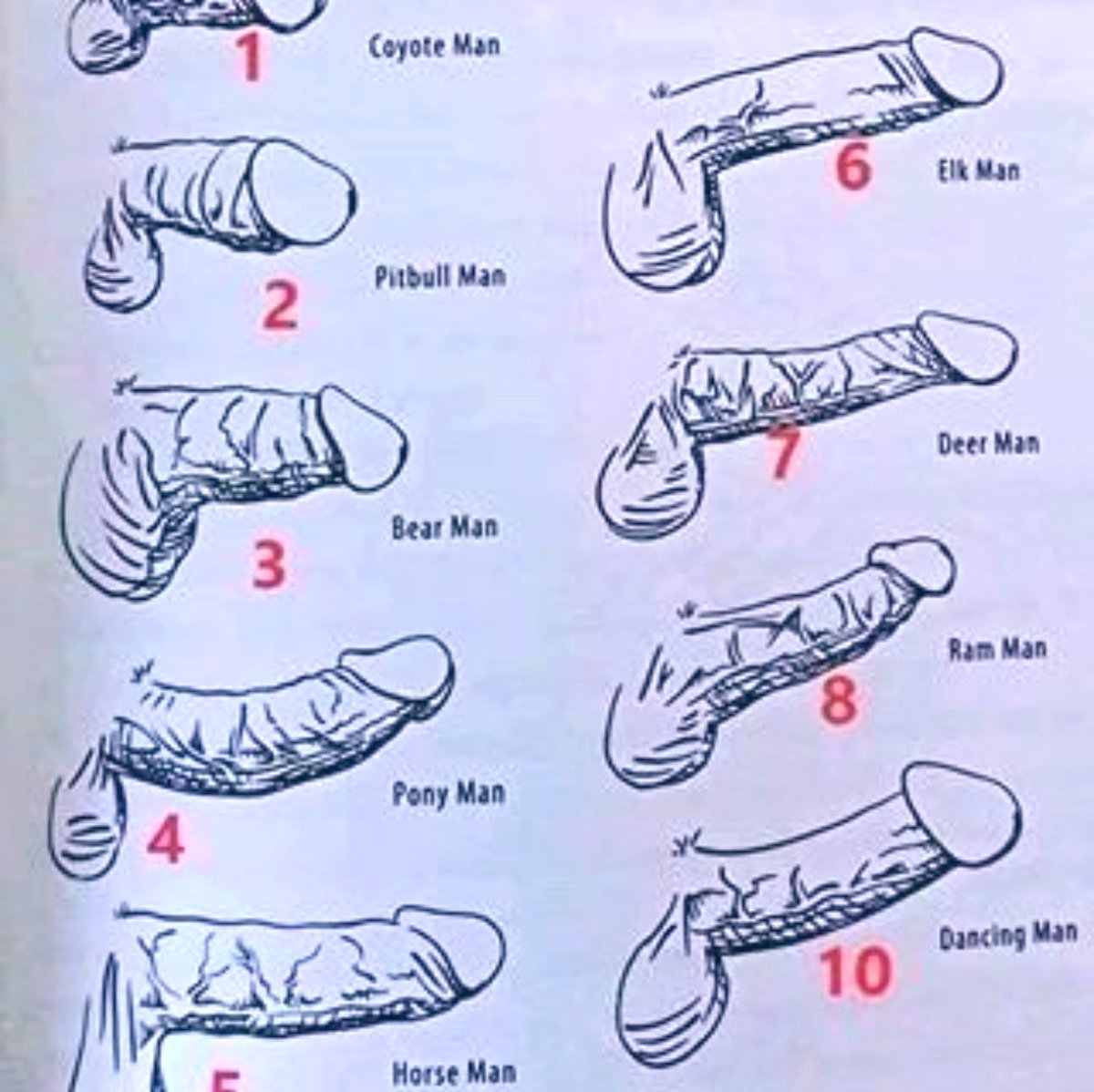 1 Coyote Man

2 Pitbull Man

3 Bear Man

4 Pony Man

5 Horse Man

6 Elk Man

7 Deer Man

8 Ram Man

10 Dancing Man