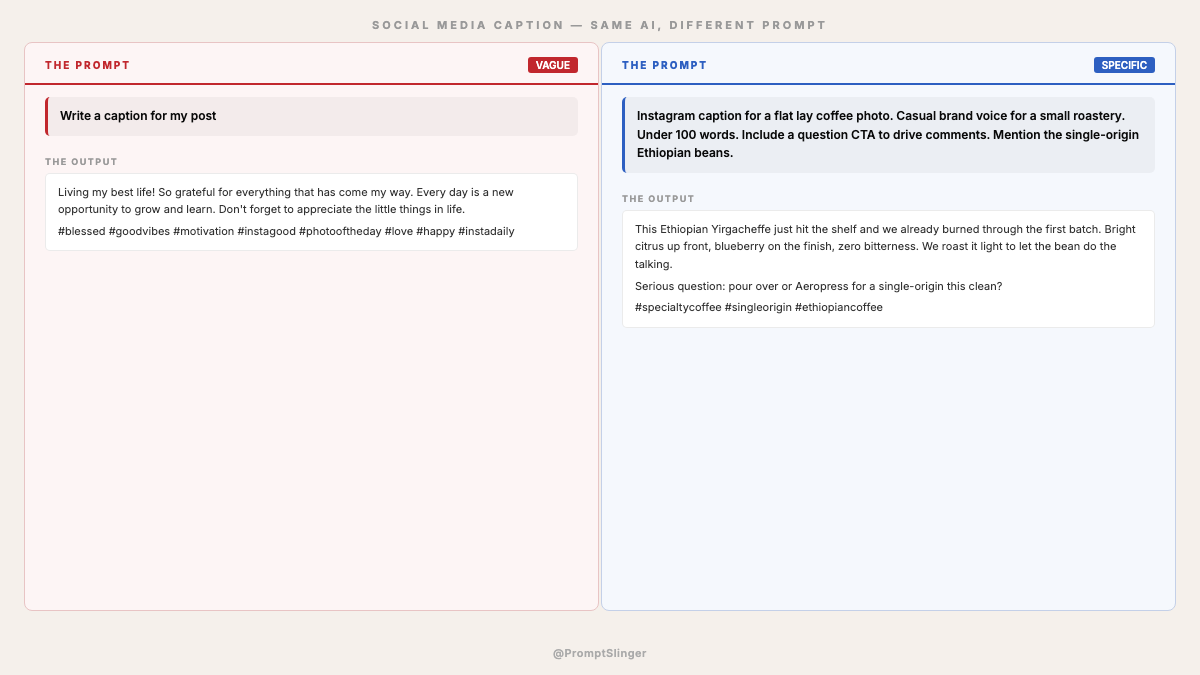 SOCIAL MEDIA CAPTION — SAME AI, DIFFERENT PROMPT

THE PROMPT
VAGUE

Write a caption for my post

THE OUTPUT

Living my best life! So grateful for everything that has come my way. Every day is a new opportunity to grow and learn. Don't forget to appreciate the little things in life.

#blessed #goodvibes #motivation #instagood #photooftheday #love #happy #instadaily

THE PROMPT
SPECIFIC

Instagram caption for a flat lay coffee photo. Casual brand voice for a small roastery. Under 100 words. Include a question CTA to drive comments. Mention the single-origin Ethiopian beans.

THE OUTPUT

This Ethiopian Yirgacheffe just hit the shelf and we already burned through the first batch. Bright citrus up front, blueberry on the finish, zero bitterness. We roast it light to let the bean do the talking.

Serious question: pour over or Aeropress for a single-origin this clean?

#specialtycoffee #singleorigin #ethiopiancoffee

@PromptSlinger