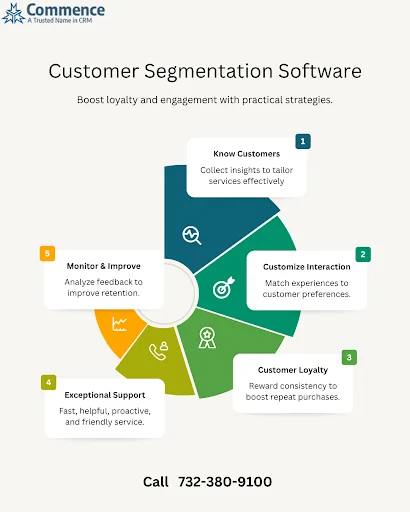 Commence
A Trusted Name in CRM

Customer Segmentation Software

Boost loyalty and engagement with practical strategies.

1
Know Customers
Collect insights to tailor services effectively

2
Customize Interaction
Match experiences to customer preferences.

3
Customer Loyalty
Reward consistency to boost repeat purchases.

4
Exceptional Support
Fast, helpful, proactive, and friendly service.

5
Monitor & Improve
Analyze feedback to improve retention.

Call 732-380-9100