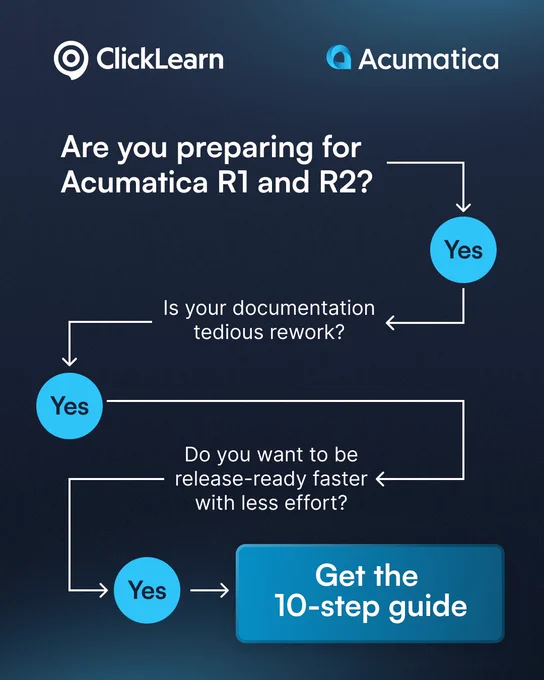 ClickLearn

Acumatica

Are you preparing for Acumatica R1 and R2?

Yes

Is your documentation tedious rework?

Yes

Do you want to be release-ready faster with less effort?

Yes

Get the 10-step guide