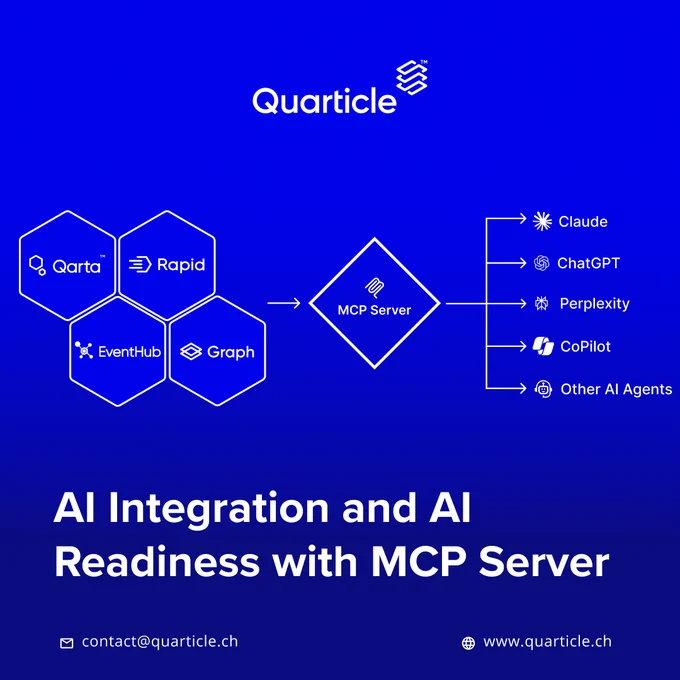 Quarticle™

Qarta™
Rapid
EventHub
Graph

MCP Server

Claude
ChatGPT
Perplexity
CoPilot
Other AI Agents

AI Integration and AI Readiness with MCP Server

contact@quarticle.ch
www.quarticle.ch