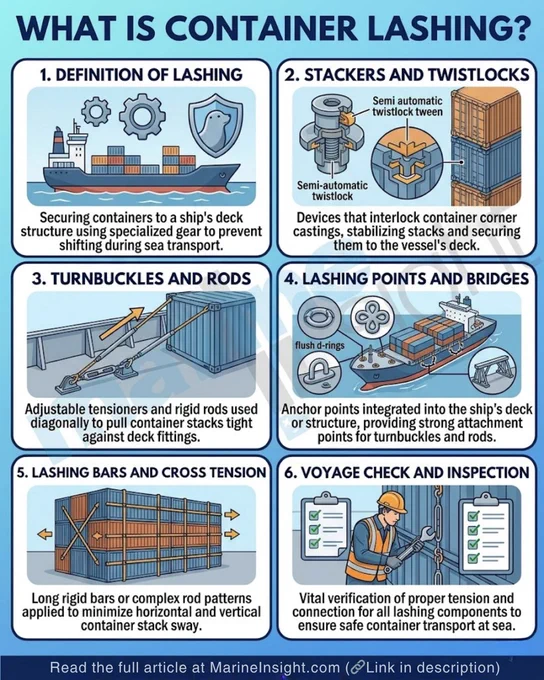 WHAT IS CONTAINER LASHING?

1. DEFINITION OF LASHING

Securing containers to a ship's deck structure using specialized gear to prevent shifting during sea transport.

2. STACKERS AND TWISTLOCKS

Semi automatic twistlock tween

Semi-automatic twistlock

Devices that interlock container corner castings, stabilizing stacks and securing them to the vessel's deck.

3. TURNBUCKLES AND RODS

Adjustable tensioners and rigid rods used diagonally to pull container stacks tight against deck fittings.

4. LASHING POINTS AND BRIDGES

flush d-rings

Anchor points integrated into the ship's deck or structure, providing strong attachment points for turnbuckles and rods.

5. LASHING BARS AND CROSS TENSION

Long rigid bars or complex rod patterns applied to minimize horizontal and vertical container stack sway.

6. VOYAGE CHECK AND INSPECTION

Vital verification of proper tension and connection for all lashing components to ensure safe container transport at sea.

Read the full article at MarineInsight.com (🔗Link in description)