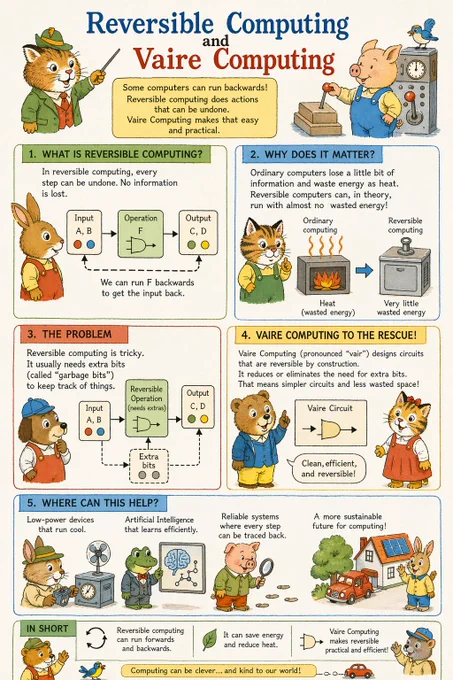 Reversible Computing and Vaire Computing

Some computers can run backwards! Reversible computing does actions that can be undone. Vaire Computing makes that easy and practical.

1. WHAT IS REVERSIBLE COMPUTING?

In reversible computing, every step can be undone. No information is lost.

Input A, B

Operation F

Output C, D

We can run F backwards to get the input back.

2. WHY DOES IT MATTER?

Ordinary computers lose a little bit of information and waste energy as heat. Reversible computers can, in theory, run with almost no wasted energy!

Ordinary computing

Reversible computing

Heat (wasted energy)

Very little wasted energy

3. THE PROBLEM

Reversible computing is tricky. It usually needs extra bits (called "garbage bits") to keep track of things.

Input A, B

Reversible Operation (needs extras)

Output C, D

Extra bits

4. VAIRE COMPUTING TO THE RESCUE!

Vaire Computing (pronounced "vair") designs circuits that are reversible by construction. It reduces or eliminates the need for extra bits. That means simpler circuits and less wasted space!

Vaire Circuit

Clean, efficient, and reversible!

5. WHERE CAN THIS HELP?

Low-power devices that run cool.

Artificial Intelligence that learns efficiently.

Reliable systems where every step can be traced back.

A more sustainable future for computing!

IN SHORT

Reversible computing can run forwards and backwards.

It can save energy and reduce heat.

Vaire Computing makes reversible practical and efficient!

Computing can be clever... and kind to our world!