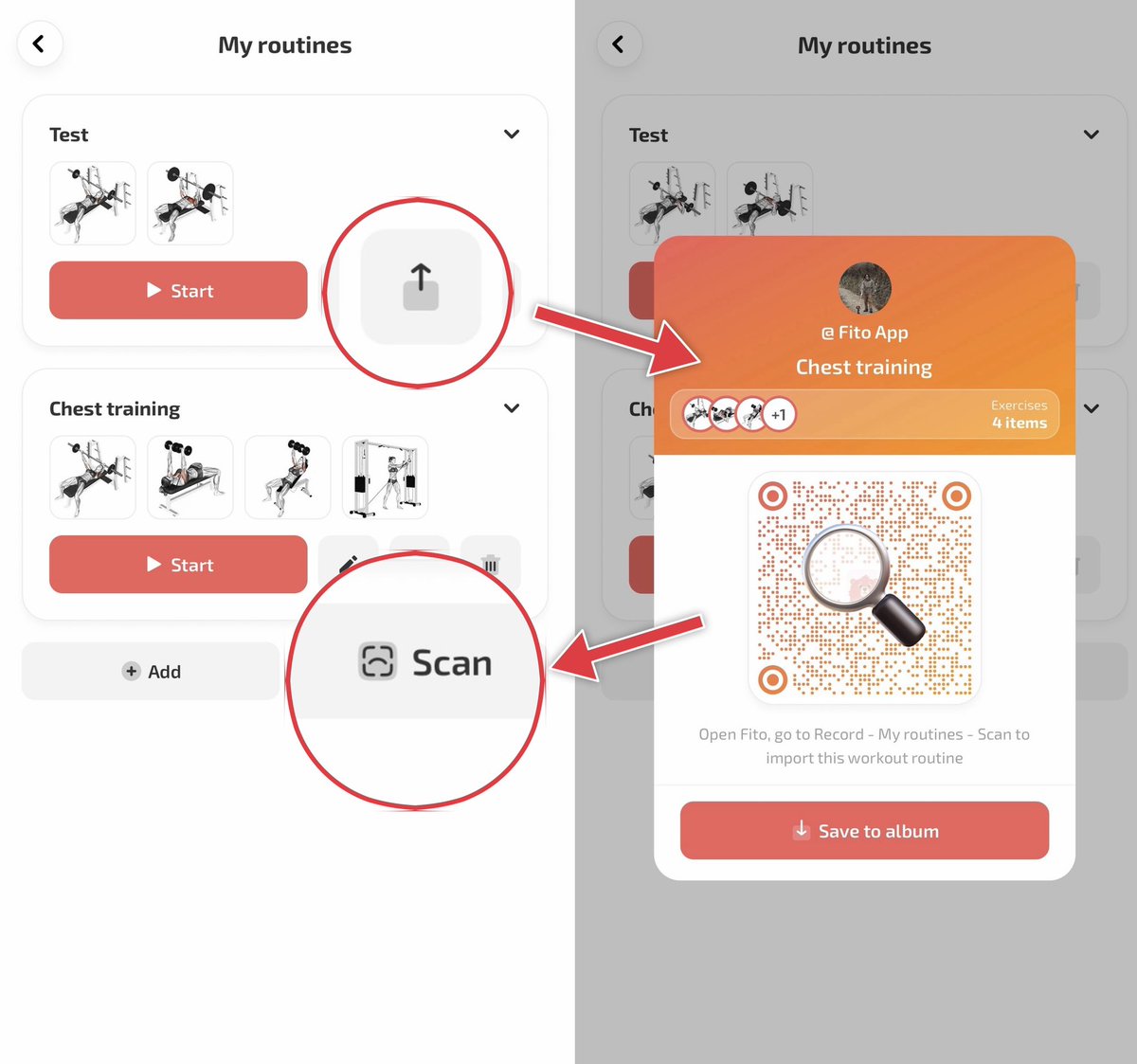 My routines

Test

Start

Chest training

Start

Add

Scan

My routines

Test

Ch

@ Fito App

Chest training

+1

Exercises
4 items

Open Fito, go to Record - My routines - Scan to import this workout routine

Save to album