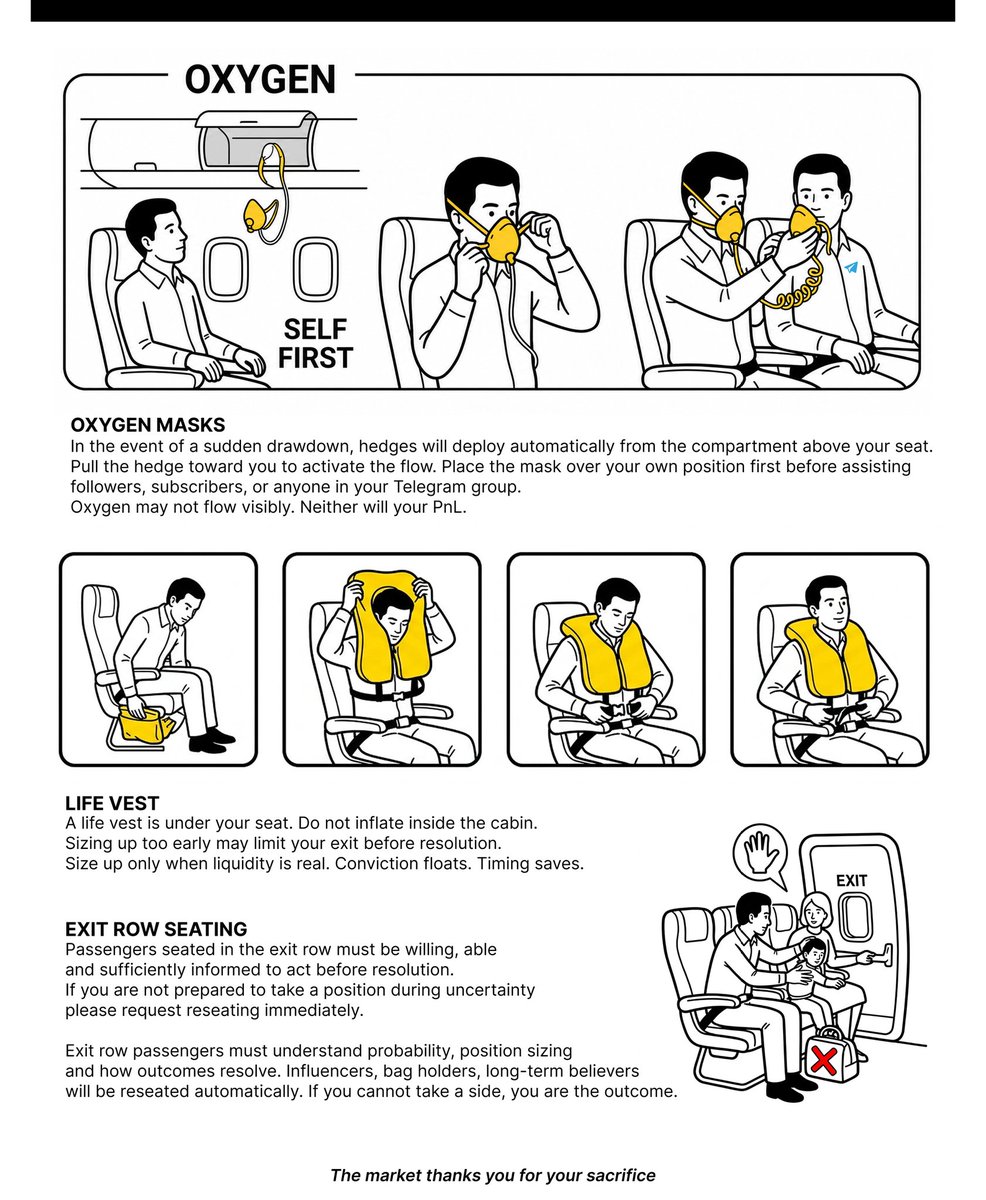 OXYGEN

SELF FIRST

OXYGEN MASKS
In the event of a sudden drawdown, hedges will deploy automatically from the compartment above your seat. Pull the hedge toward you to activate the flow. Place the mask over your own position first before assisting followers, subscribers, or anyone in your Telegram group.
Oxygen may not flow visibly. Neither will your PnL.

LIFE VEST
A life vest is under your seat. Do not inflate inside the cabin.
Sizing up too early may limit your exit before resolution.
Size up only when liquidity is real. Conviction floats. Timing saves.

EXIT

EXIT ROW SEATING
Passengers seated in the exit row must be willing, able and sufficiently informed to act before resolution.
If you are not prepared to take a position during uncertainty please request reseating immediately.

Exit row passengers must understand probability, position sizing and how outcomes resolve. Influencers, bag holders, long-term believers will be reseated automatically. If you cannot take a side, you are the outcome.

The market thanks you for your sacrifice