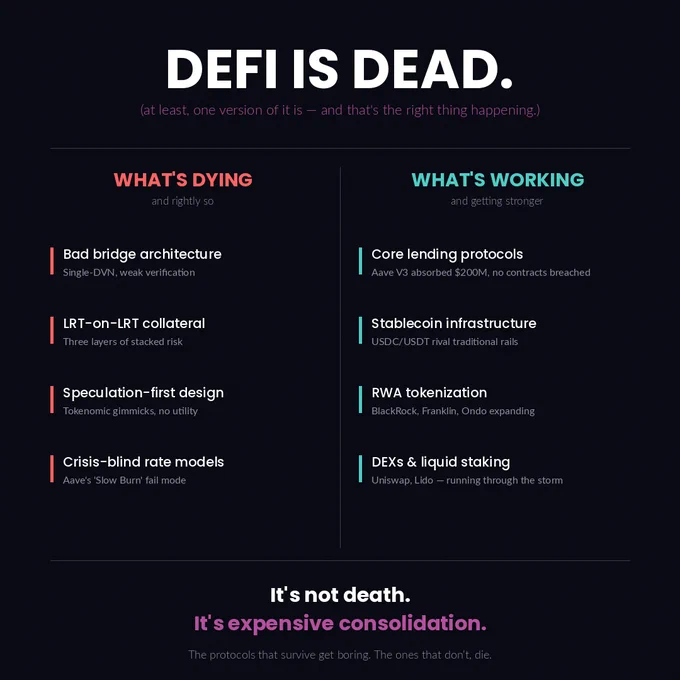 DEFI IS DEAD.

(at least, one version of it is — and that's the right thing happening.)

WHAT'S DYING
and rightly so

Bad bridge architecture
Single-DVN, weak verification

LRT-on-LRT collateral
Three layers of stacked risk

Speculation-first design
Tokenomic gimmicks, no utility

Crisis-blind rate models
Aave's 'Slow Burn' fail mode

WHAT'S WORKING
and getting stronger

Core lending protocols
Aave V3 absorbed $200M, no contracts breached

Stablecoin infrastructure
USDC/USDT rival traditional rails

RWA tokenization
BlackRock, Franklin, Ondo expanding

DEXs & liquid staking
Uniswap, Lido — running through the storm

It's not death.
It's expensive consolidation.

The protocols that survive get boring. The ones that don't, die.