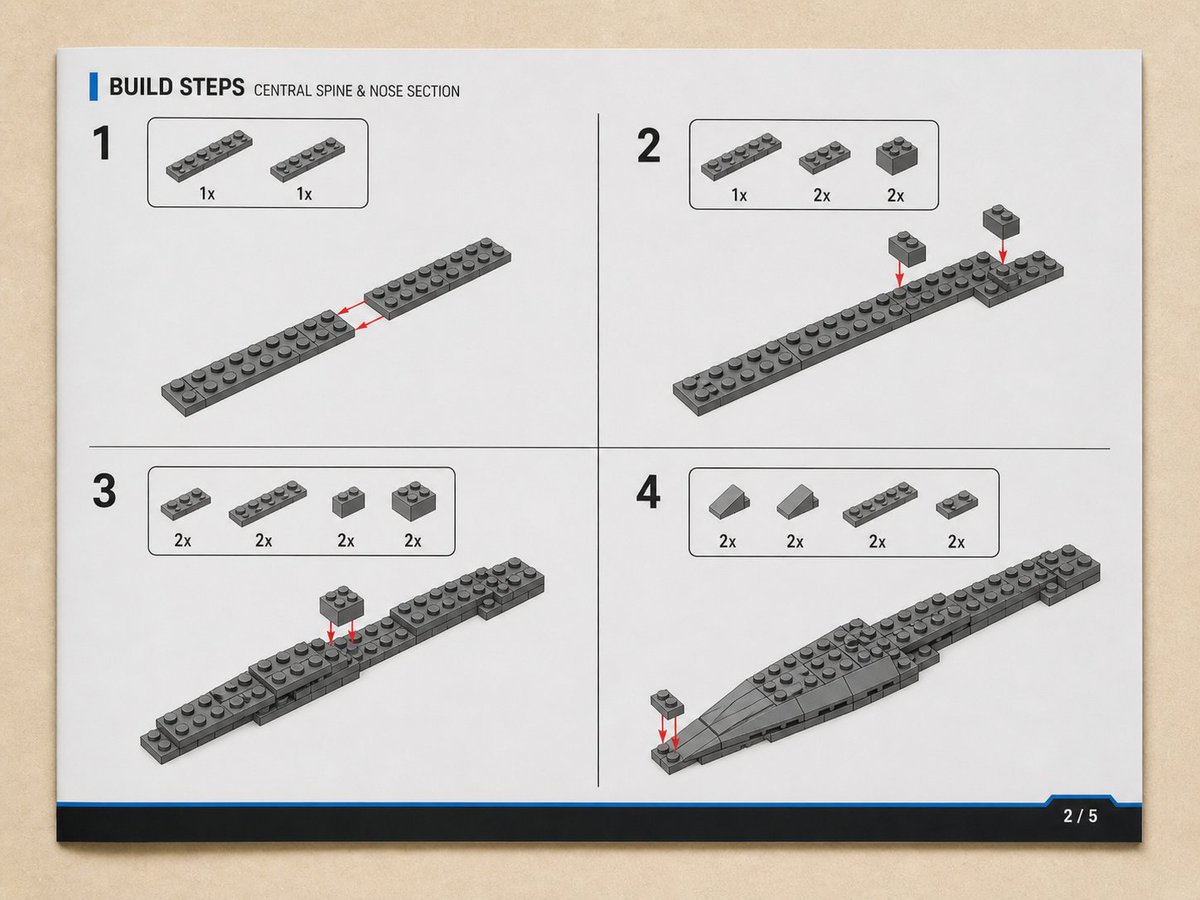 BUILD STEPS CENTRAL SPINE & NOSE SECTION

1

1x 1x

2

1x 2x 2x

3

2x 2x 2x 2x

4

2x 2x 2x 2x

2 / 5