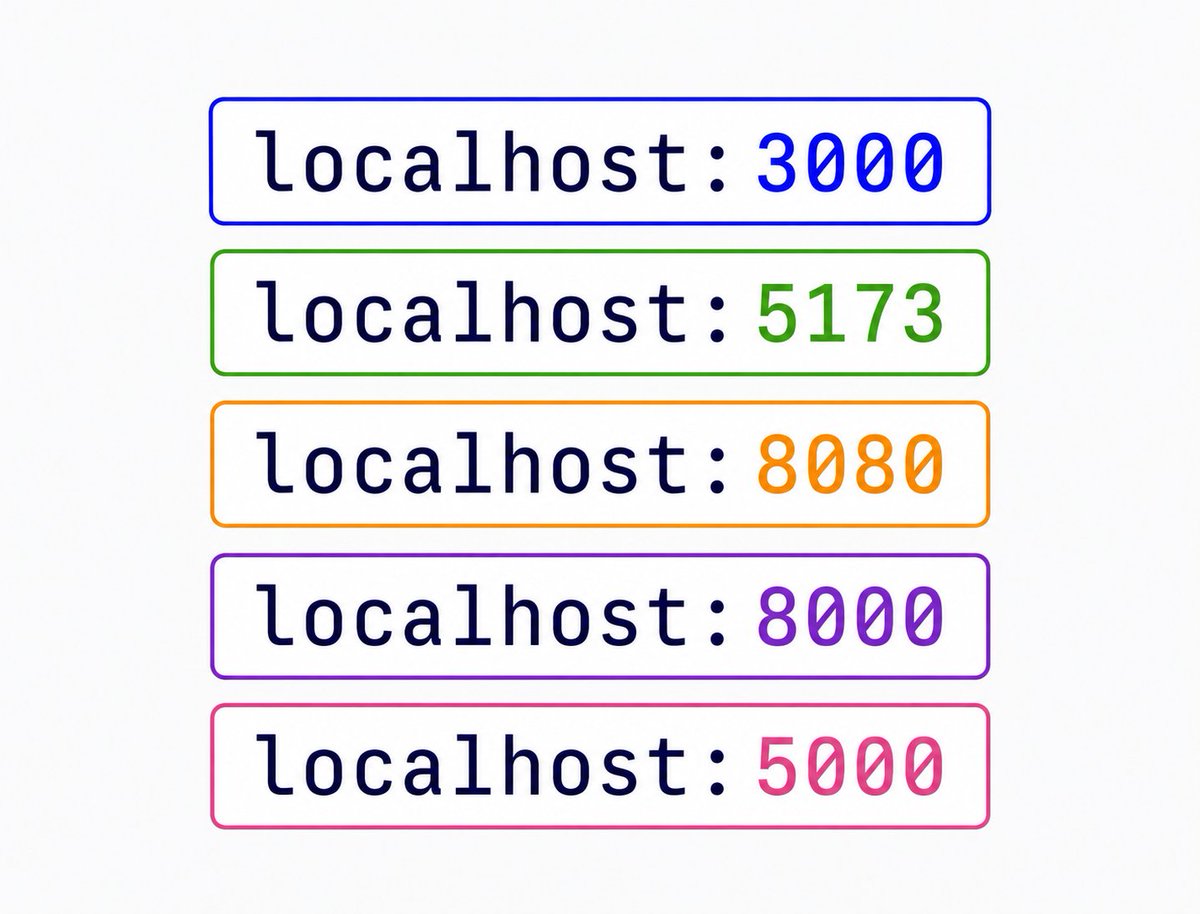 localhost:3000

localhost:5173

localhost:8080

localhost:8000

localhost:5000