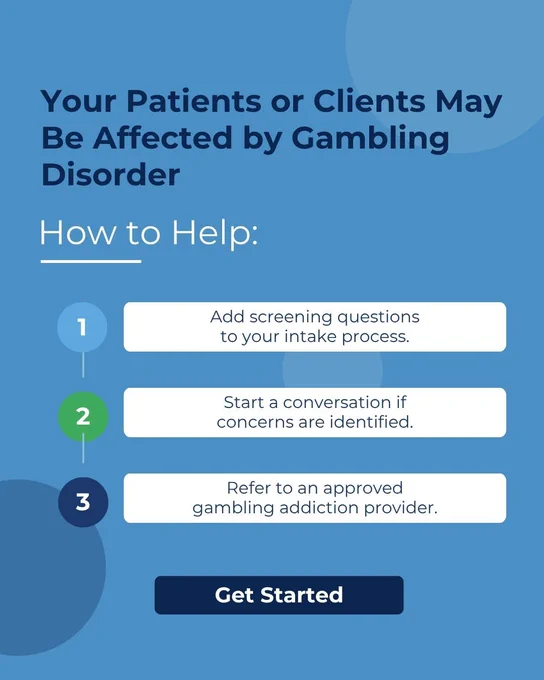 Your Patients or Clients May Be Affected by Gambling Disorder

How to Help:

1
Add screening questions to your intake process.

2
Start a conversation if concerns are identified.

3
Refer to an approved gambling addiction provider.

Get Started