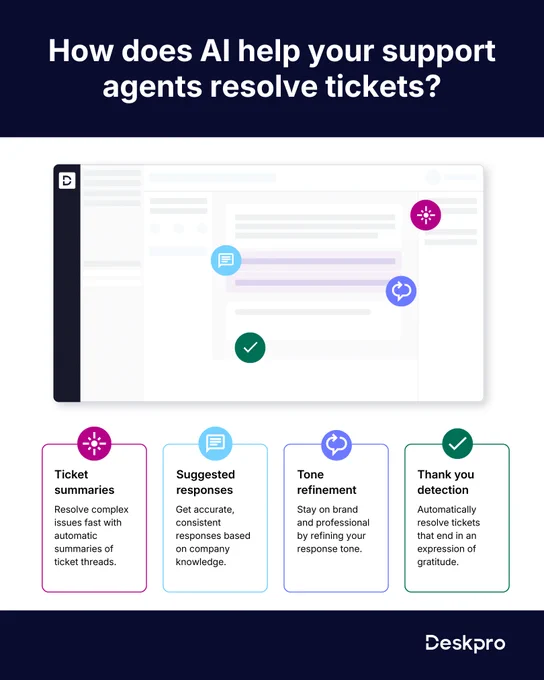 How does AI help your support agents resolve tickets?

Ticket summaries

Resolve complex issues fast with automatic summaries of ticket threads.

Suggested responses

Get accurate, consistent responses based on company knowledge.

Tone refinement

Stay on brand and professional by refining your response tone.

Thank you detection

Automatically resolve tickets that end in an expression of gratitude.

Deskpro