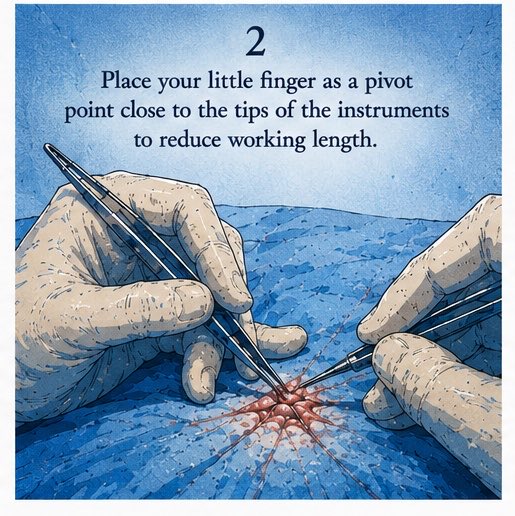 2

Place your little finger as a pivot point close to the tips of the instruments to reduce working length.