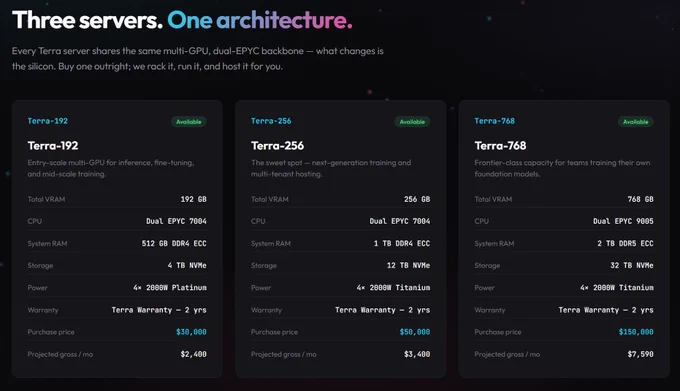 Three servers. One architecture.

Every Terra server shares the same multi-GPU, dual-EPYC backbone — what changes is the silicon. Buy one outright; we rack it, run it, and host it for you.

Terra-192
Available
Terra-192
Entry-scale multi-GPU for inference, fine-tuning, and mid-scale training.

| | |
|---|---|
| Total VRAM | 192 GB |
| CPU | Dual EPYC 7004 |
| System RAM | 512 GB DDR4 ECC |
| Storage | 4 TB NVMe |
| Power | 4× 2000W Platinum |
| Warranty | Terra Warranty — 2 yrs |
| Purchase price | $30,000 |
| Projected gross / mo | $2,400 |

Terra-256
Available
Terra-256
The sweet spot — next-generation training and multi-tenant hosting.

| | |
|---|---|
| Total VRAM | 256 GB |
| CPU | Dual EPYC 7004 |
| System RAM | 1 TB DDR4 ECC |
| Storage | 12 TB NVMe |
| Power | 4× 2000W Titanium |
| Warranty | Terra Warranty — 2 yrs |
| Purchase price | $50,000 |
| Projected gross / mo | $3,400 |

Terra-768
Available
Terra-768
Frontier-class capacity for teams training their own foundation models.

| | |
|---|---|
| Total VRAM | 768 GB |
| CPU | Dual EPYC 9005 |
| System RAM | 2 TB DDR5 ECC |
| Storage | 32 TB NVMe |
| Power | 4× 2000W Titanium |
| Warranty | Terra Warranty — 2 yrs |
| Purchase price | $150,000 |
| Projected gross / mo | $7,590 |