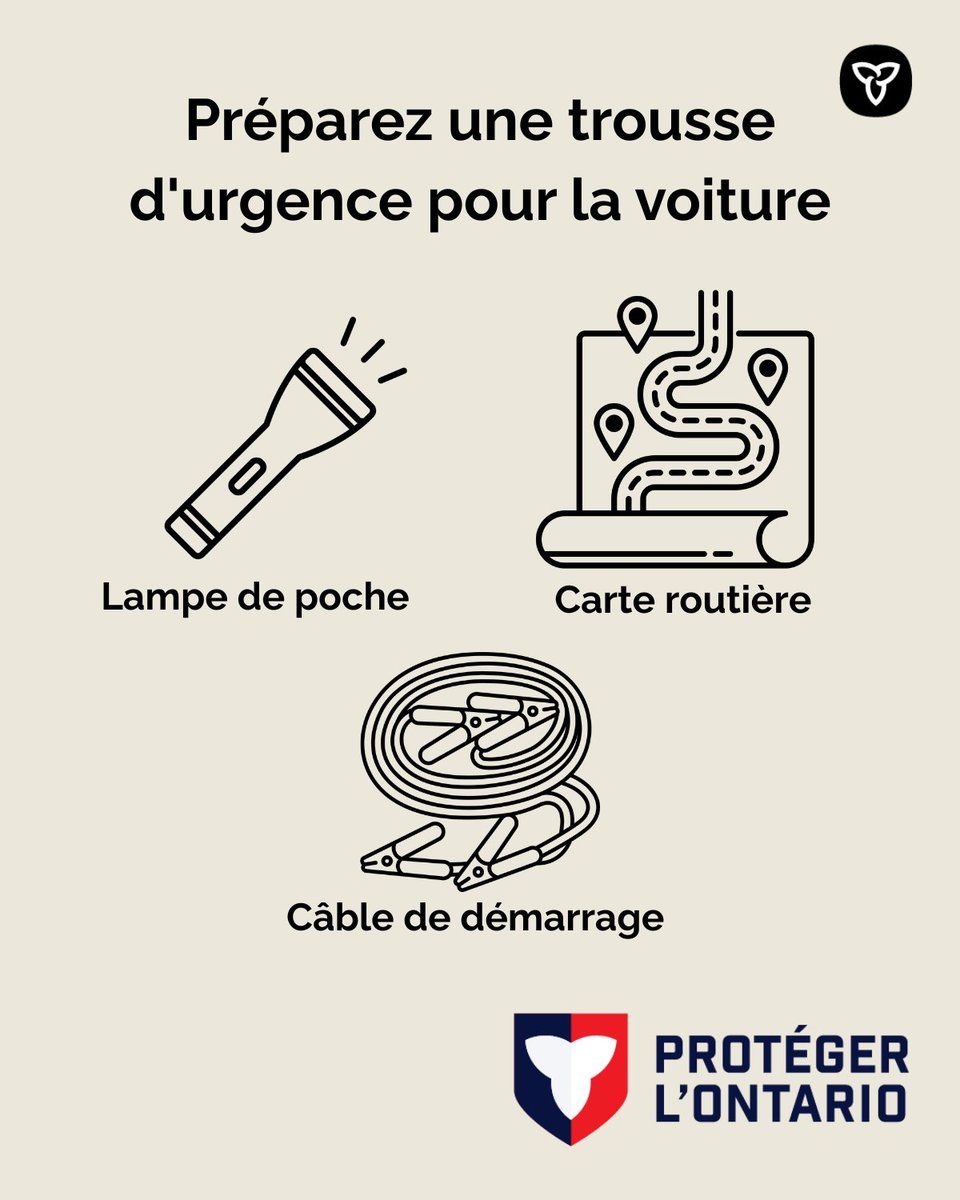 Préparez une trousse d'urgence pour la voiture

Lampe de poche

Carte routière

Câble de démarrage

PROTÉGER L'ONTARIO