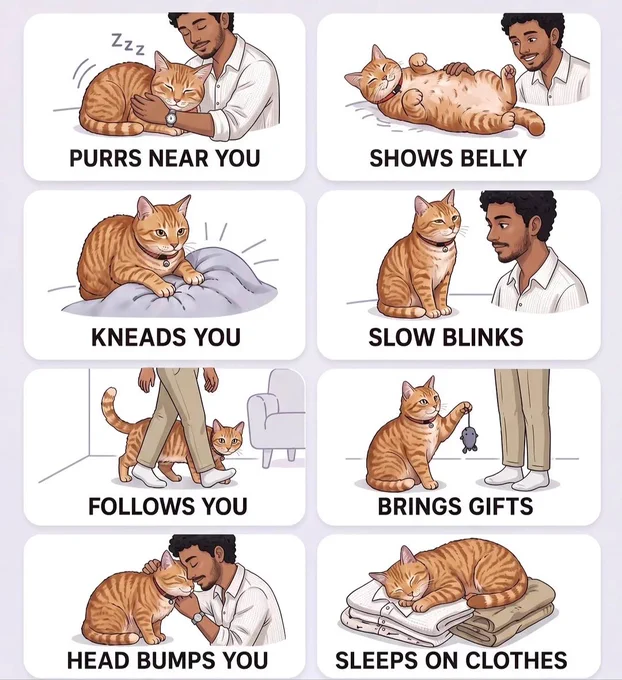 Zzz

PURRS NEAR YOU

SHOWS BELLY

KNEADS YOU

SLOW BLINKS

FOLLOWS YOU

BRINGS GIFTS

HEAD BUMPS YOU

SLEEPS ON CLOTHES