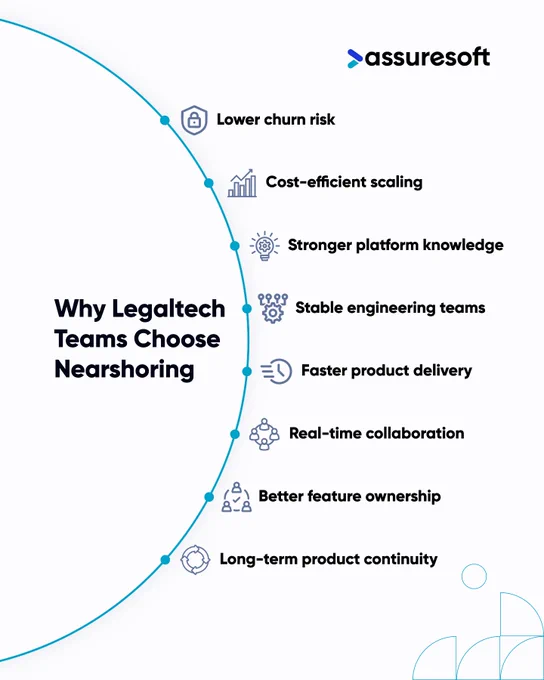 assuresoft

Why Legaltech Teams Choose Nearshoring

Lower churn risk

Cost-efficient scaling

Stronger platform knowledge

Stable engineering teams

Faster product delivery

Real-time collaboration

Better feature ownership

Long-term product continuity