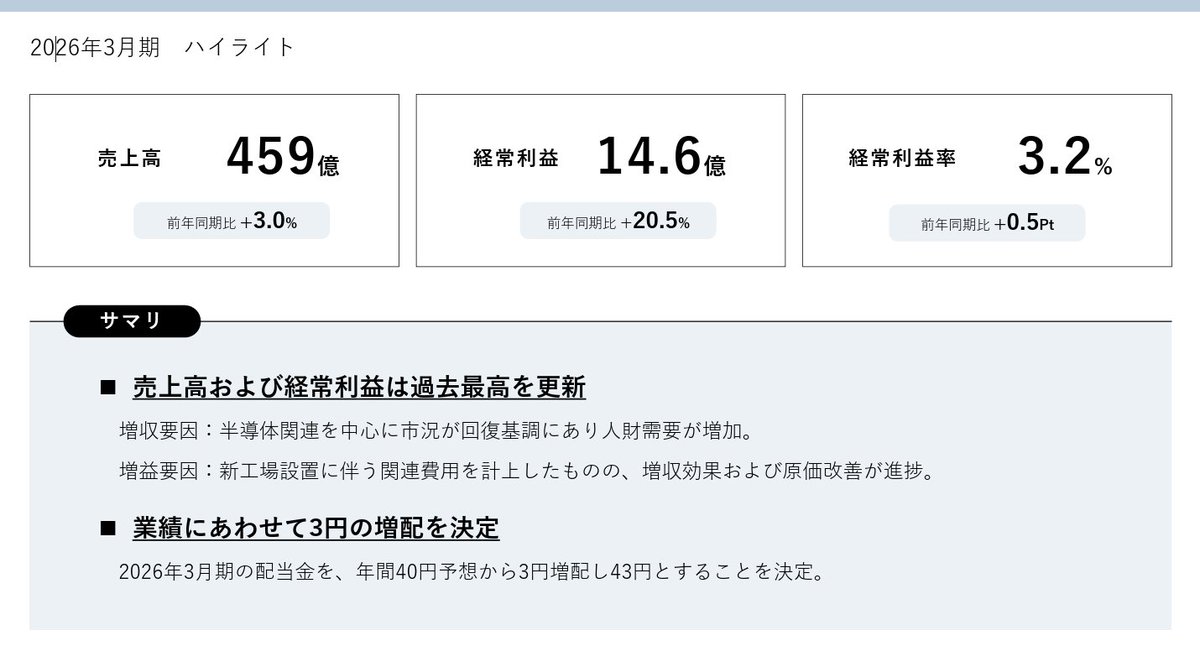 2026年3月期 ハイライト

売上高 459億

前年同期比 +3.0%

経常利益 14.6億

前年同期比 +20.5%

経常利益率 3.2%

前年同期比 +0.5Pt

サマリ

■ 売上高および経常利益は過去最高を更新

増収要因：半導体関連を中心に市況が回復基調にあり人財需要が増加。

増益要因：新工場設置に伴う関連費用を計上したものの、増収効果および原価改善が進捗。

■ 業績にあわせて3円の増配を決定

2026年3月期の配当金を、年間40円予想から3円増配し43円とすることを決定。