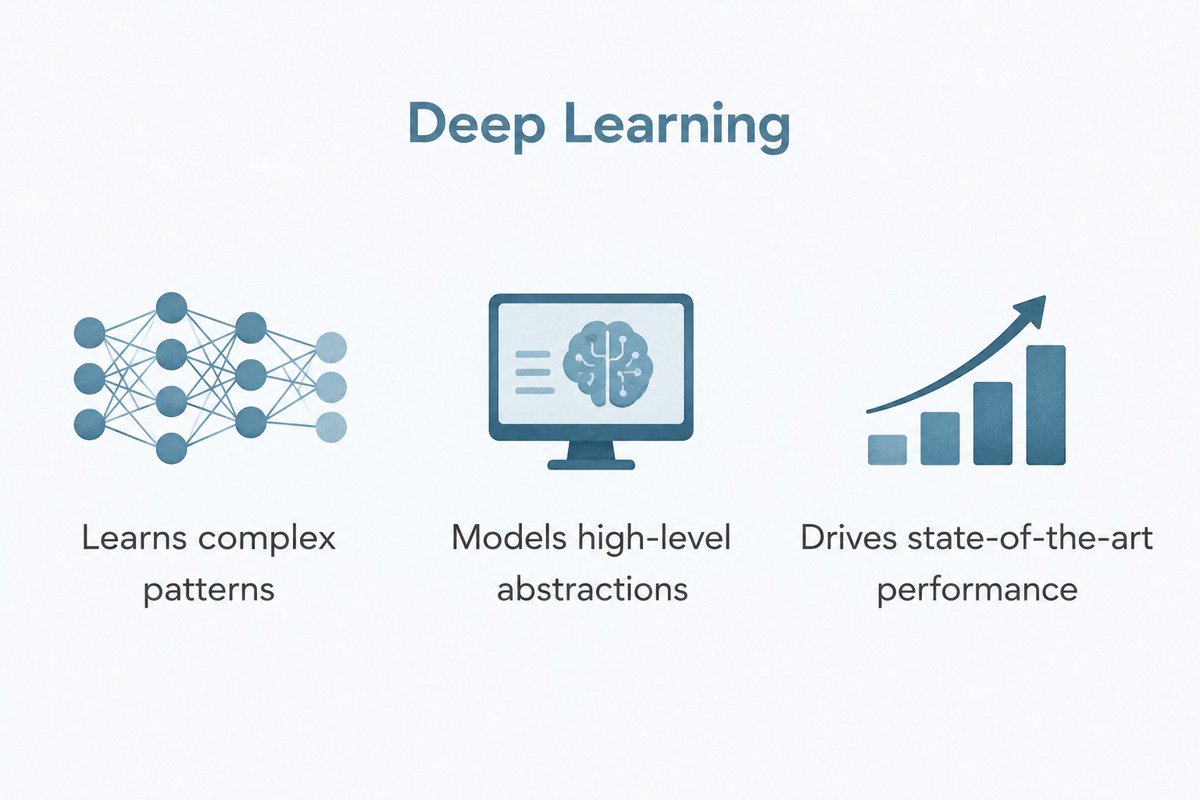 Deep Learning

Learns complex patterns

Models high-level abstractions

Drives state-of-the-art performance