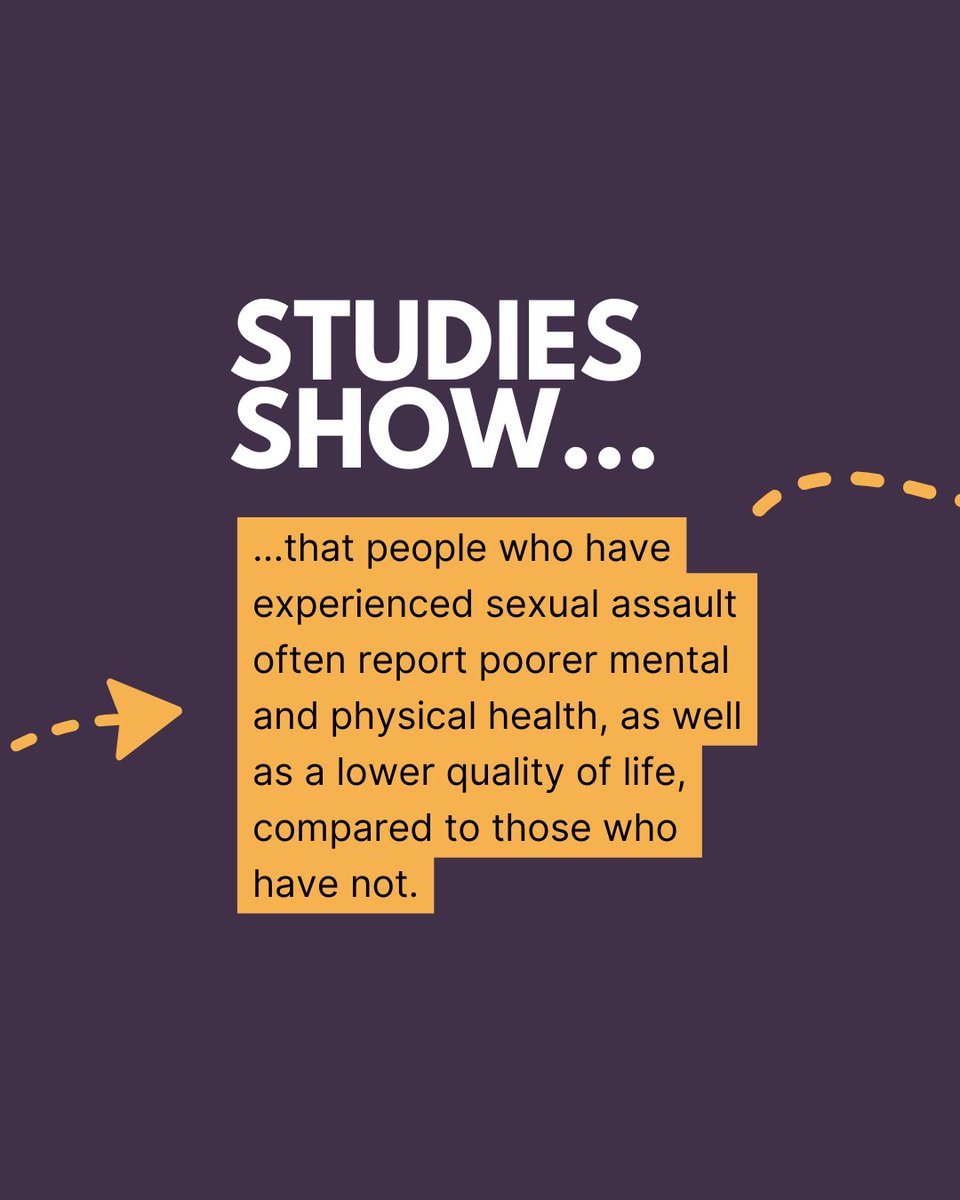 STUDIES
SHOW...

...that people who have experienced sexual assault often report poorer mental and physical health, as well as a lower quality of life, compared to those who have not.