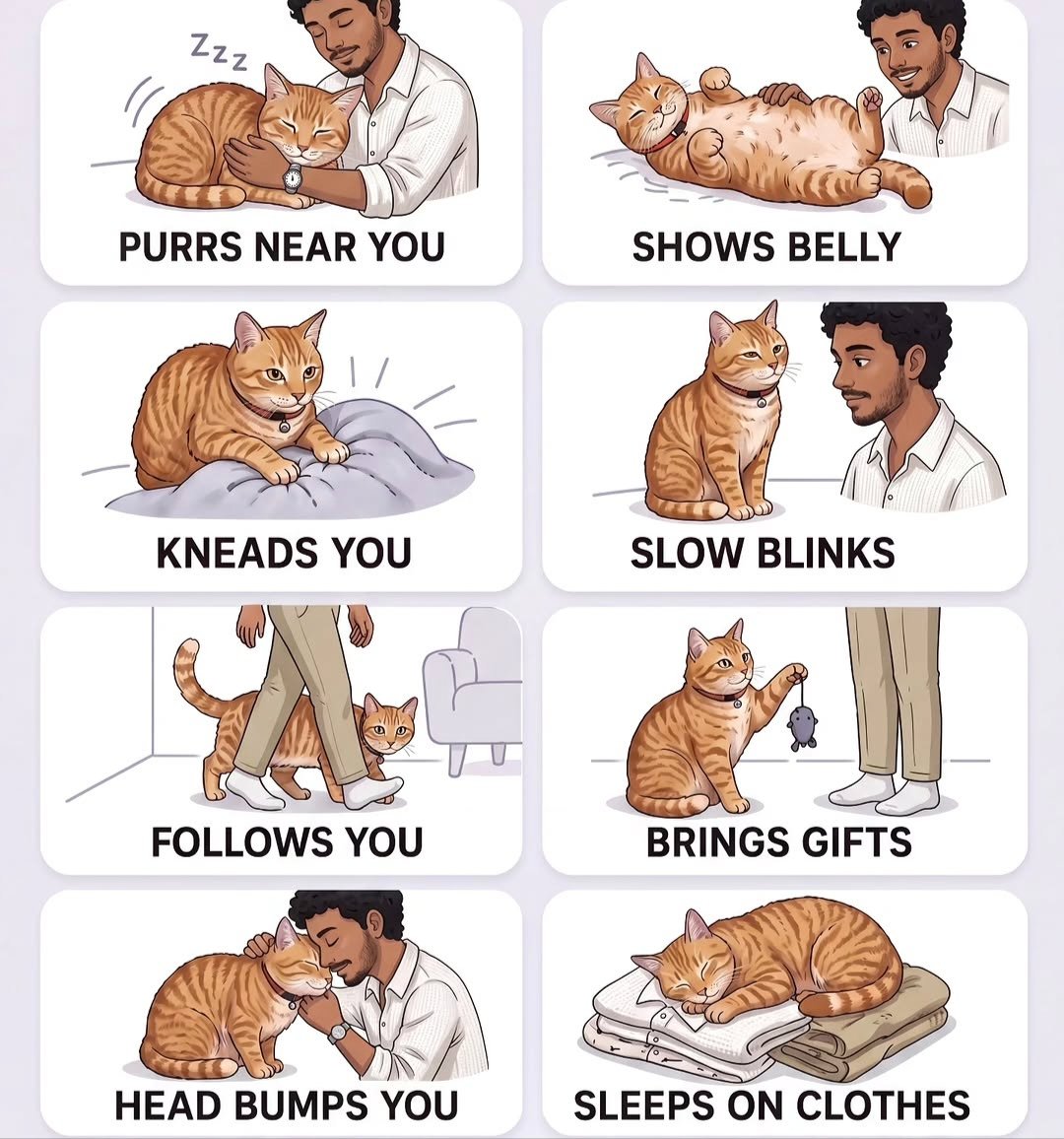 Zzz

PURRS NEAR YOU

SHOWS BELLY

KNEADS YOU

SLOW BLINKS

FOLLOWS YOU

BRINGS GIFTS

HEAD BUMPS YOU

SLEEPS ON CLOTHES