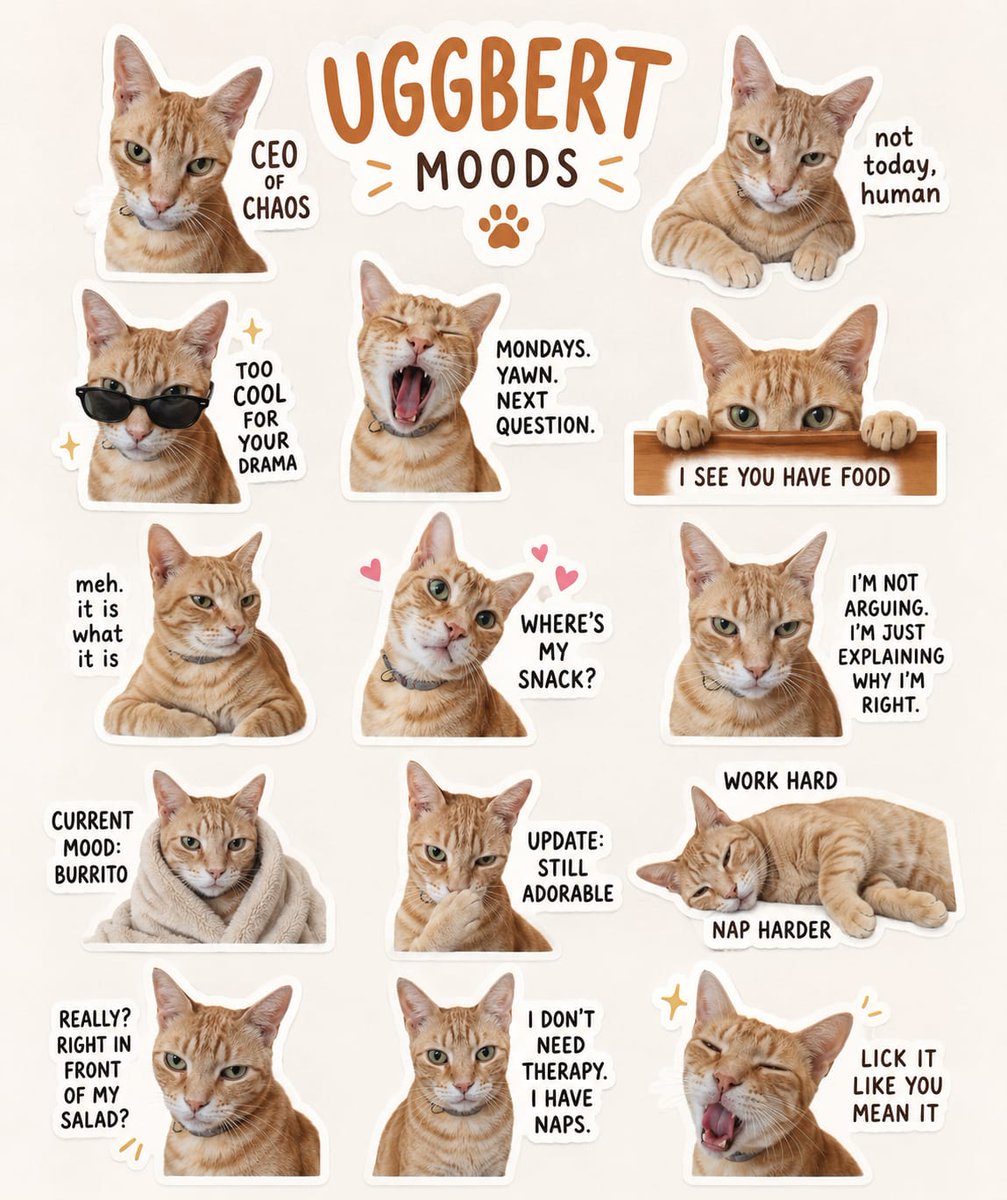 UGGBERT
MOODS

CEO OF CHAOS

not today, human

TOO COOL FOR YOUR DRAMA

MONDAYS. YAWN. NEXT QUESTION.

I SEE YOU HAVE FOOD

meh. it is what it is

WHERE'S MY SNACK?

I'M NOT ARGUING. I'M JUST EXPLAINING WHY I'M RIGHT.

CURRENT MOOD: BURRITO

UPDATE: STILL ADORABLE

WORK HARD

NAP HARDER

REALLY? RIGHT IN FRONT OF MY SALAD?

I DON'T NEED THERAPY. I HAVE NAPS.

LICK IT LIKE YOU MEAN IT