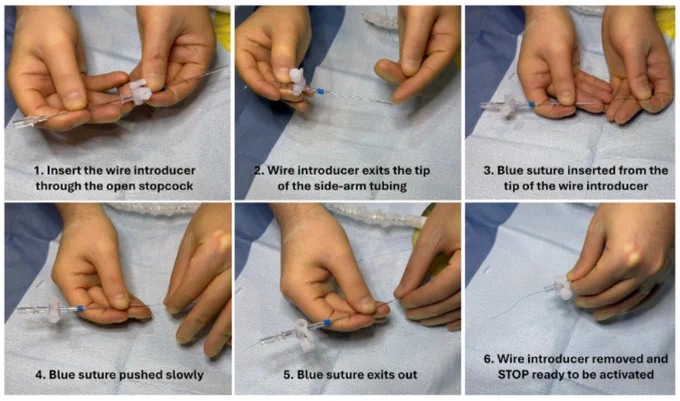 1. Insert the wire introducer through the open stopcock

2. Wire introducer exits the tip of the side-arm tubing

3. Blue suture inserted from the tip of the wire introducer

4. Blue suture pushed slowly

5. Blue suture exits out

6. Wire introducer removed and STOP ready to be activated