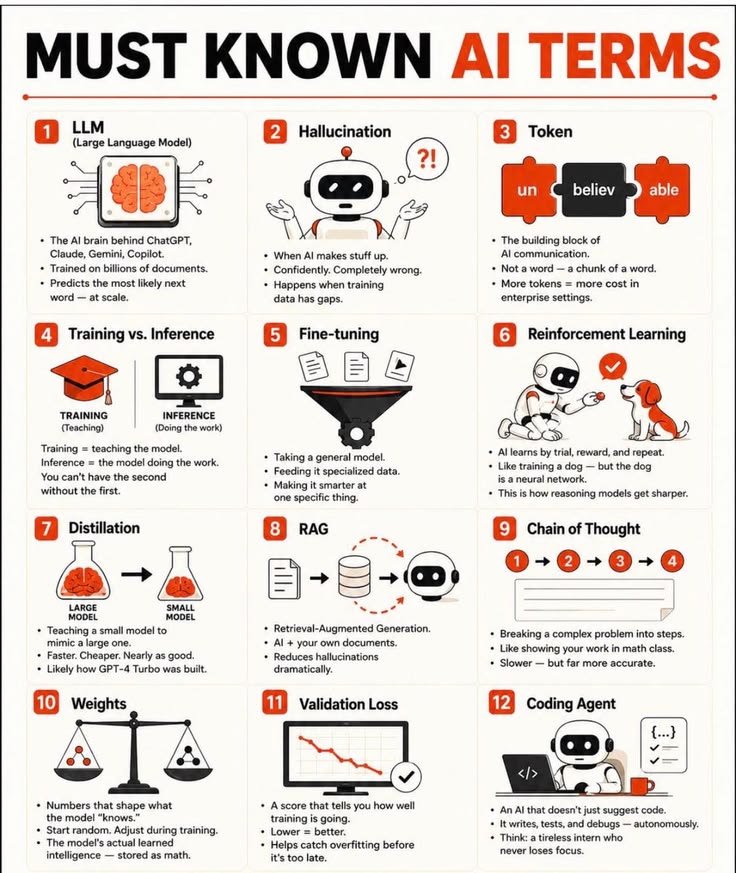 MUST KNOWN AI TERMS

1 LLM
(Large Language Model)

• The AI brain behind ChatGPT, Claude, Gemini, Copilot.
• Trained on billions of documents.
• Predicts the most likely next word — at scale.

2 Hallucination

?!

• When AI makes stuff up.
• Confidently. Completely wrong.
• Happens when training data has gaps.

3 Token

un believ able

• The building block of AI communication.
• Not a word — a chunk of a word.
• More tokens = more cost in enterprise settings.

4 Training vs. Inference

TRAINING (Teaching)
INFERENCE (Doing the work)

Training = teaching the model.
Inference = the model doing the work.
You can't have the second without the first.

5 Fine-tuning

• Taking a general model.
• Feeding it specialized data.
• Making it smarter at one specific thing.

6 Reinforcement Learning

• AI learns by trial, reward, and repeat.
• Like training a dog — but the dog is a neural network.
• This is how reasoning models get sharper.

7 Distillation

LARGE MODEL
SMALL MODEL

• Teaching a small model to mimic a large one.
• Faster. Cheaper. Nearly as good.
• Likely how GPT-4 Turbo was built.

8 RAG

• Retrieval-Augmented Generation.
• AI + your own documents.
• Reduces hallucinations dramatically.

9 Chain of Thought

1 → 2 → 3 → 4

• Breaking a complex problem into steps.
• Like showing your work in math class.
• Slower — but far more accurate.

10 Weights

• Numbers that shape what the model "knows."
• Start random. Adjust during training.
• The model's actual learned intelligence — stored as math.

11 Validation Loss

• A score that tells you how well training is going.
• Lower = better.
• Helps catch overfitting before it's too late.

12 Coding Agent

{...}
</>

• An AI that doesn't just suggest code.
• It writes, tests, and debugs — autonomously.
• Think: a tireless intern who never loses focus.