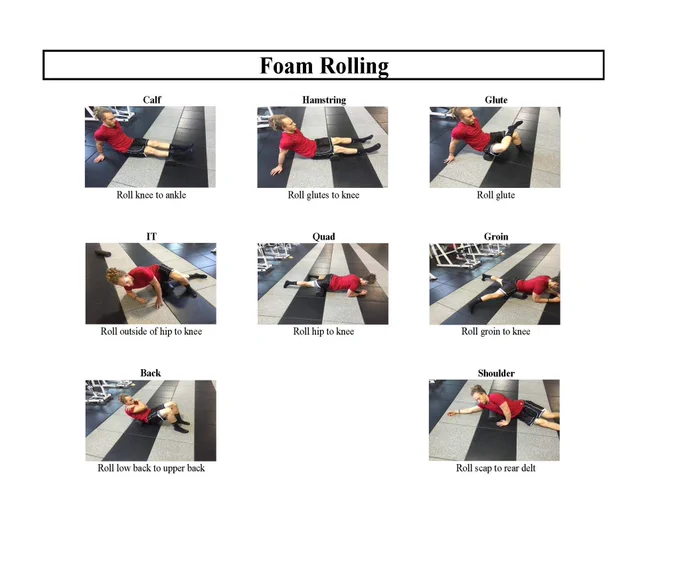 Foam Rolling

Calf
Roll knee to ankle

Hamstring
Roll glutes to knee

Glute
Roll glute

IT
Roll outside of hip to knee

Quad
Roll hip to knee

Groin
Roll groin to knee

Back
Roll low back to upper back

Shoulder
Roll scap to rear delt