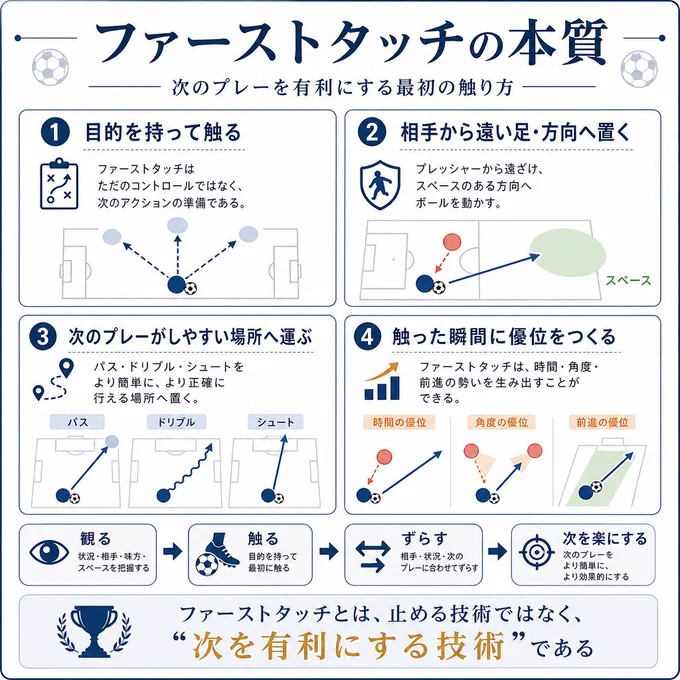 ファーストタッチの本質

次のプレーを有利にする最初の触り方

1 目的を持って触る

ファーストタッチは
ただのコントロールではなく、
次のアクションの準備である。

2 相手から遠い足・方向へ置く

プレッシャーから遠ざけ、
スペースのある方向へ
ボールを動かす。

スペース

3 次のプレーがしやすい場所へ運ぶ

パス・ドリブル・シュートを
より簡単に、より正確に
行える場所へ置く。

パス
ドリブル
シュート

4 触った瞬間に優位をつくる

ファーストタッチは、時間・角度・
前進の勢いを生み出すことが
できる。

時間の優位
角度の優位
前進の優位

観る
状況・相手・味方・
スペースを把握する

触る
目的を持って
最初に触る

ずらす
相手・状況・次の
プレーに合わせてずらす

次を楽にする
次のプレーを
より簡単に、
より効果的にする

ファーストタッチとは、止める技術ではなく、
“次を有利にする技術”である