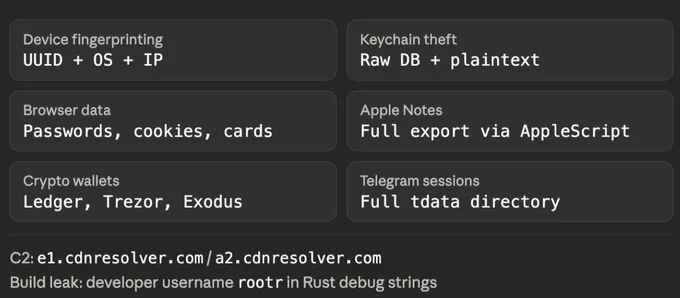 Device fingerprinting
UUID + OS + IP

Browser data
Passwords, cookies, cards

Crypto wallets
Ledger, Trezor, Exodus

Keychain theft
Raw DB + plaintext

Apple Notes
Full export via AppleScript

Telegram sessions
Full tdata directory

C2: e1.cdnresolver.com / a2.cdnresolver.com
Build leak: developer username rootr in Rust debug strings