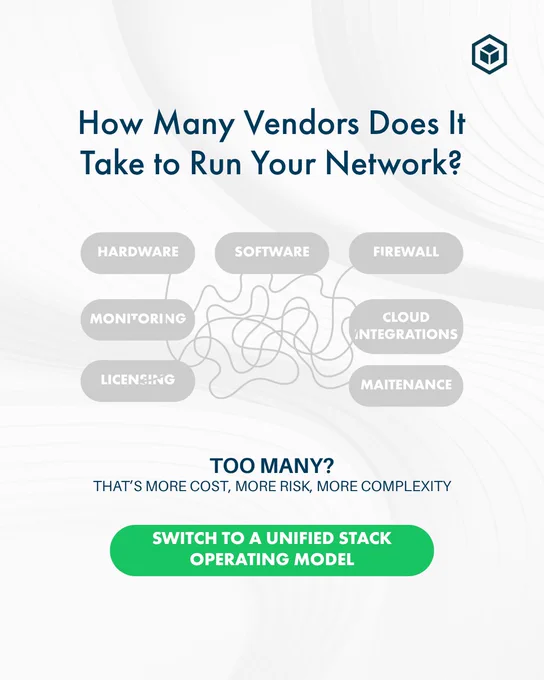 How Many Vendors Does It Take to Run Your Network?

HARDWARE

SOFTWARE

FIREWALL

MONITORING

CLOUD INTEGRATIONS

LICENSING

MAITENANCE

TOO MANY?

THAT'S MORE COST, MORE RISK, MORE COMPLEXITY

SWITCH TO A UNIFIED STACK OPERATING MODEL