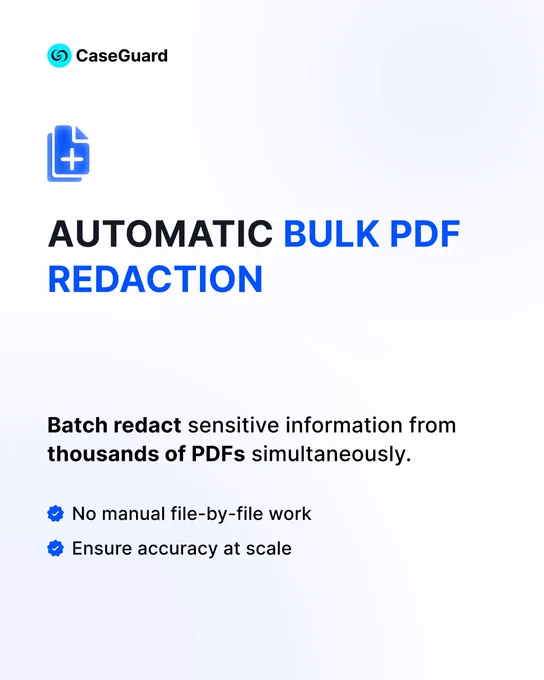 CaseGuard

AUTOMATIC BULK PDF REDACTION

Batch redact sensitive information from thousands of PDFs simultaneously.

No manual file-by-file work
Ensure accuracy at scale