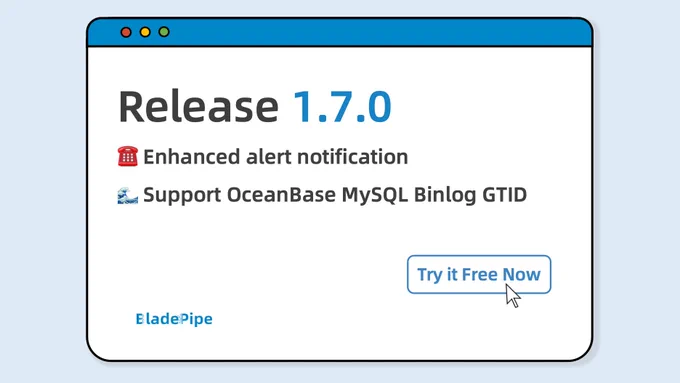 Release 1.7.0

☎️ Enhanced alert notification

🌊 Support OceanBase MySQL Binlog GTID

Try it Free Now

BladePipe