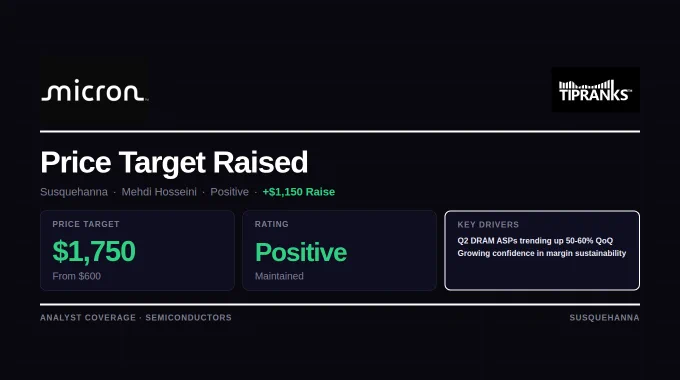 micron

TIPRANKS

Price Target Raised

Susquehanna · Mehdi Hosseini · Positive · +$1,150 Raise

PRICE TARGET
$1,750
From $600

RATING
Positive
Maintained

KEY DRIVERS
Q2 DRAM ASPs trending up 50-60% QoQ
Growing confidence in margin sustainability

ANALYST COVERAGE · SEMICONDUCTORS

SUSQUEHANNA