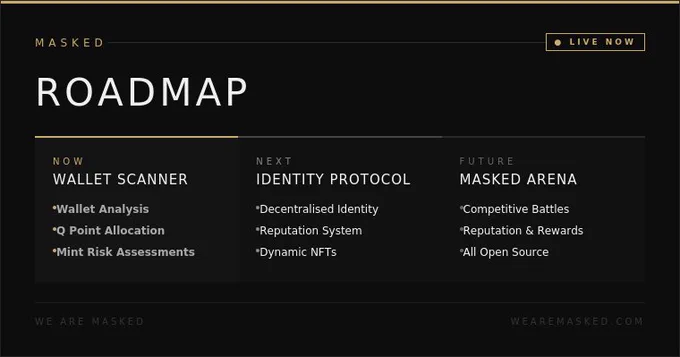 MASKED

● LIVE NOW

ROADMAP

NOW
WALLET SCANNER
•Wallet Analysis
•Q Point Allocation
•Mint Risk Assessments

NEXT
IDENTITY PROTOCOL
•Decentralised Identity
•Reputation System
•Dynamic NFTs

FUTURE
MASKED ARENA
•Competitive Battles
•Reputation & Rewards
•All Open Source

WE ARE MASKED

WEAREMASKED.COM