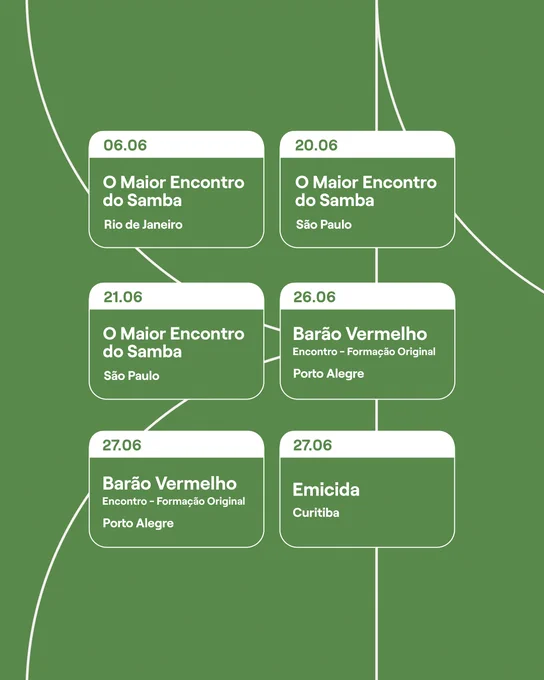 06.06

O Maior Encontro do Samba

Rio de Janeiro

20.06

O Maior Encontro do Samba

São Paulo

21.06

O Maior Encontro do Samba

São Paulo

26.06

Barão Vermelho

Encontro - Formação Original

Porto Alegre

27.06

Barão Vermelho

Encontro - Formação Original

Porto Alegre

27.06

Emicida

Curitiba