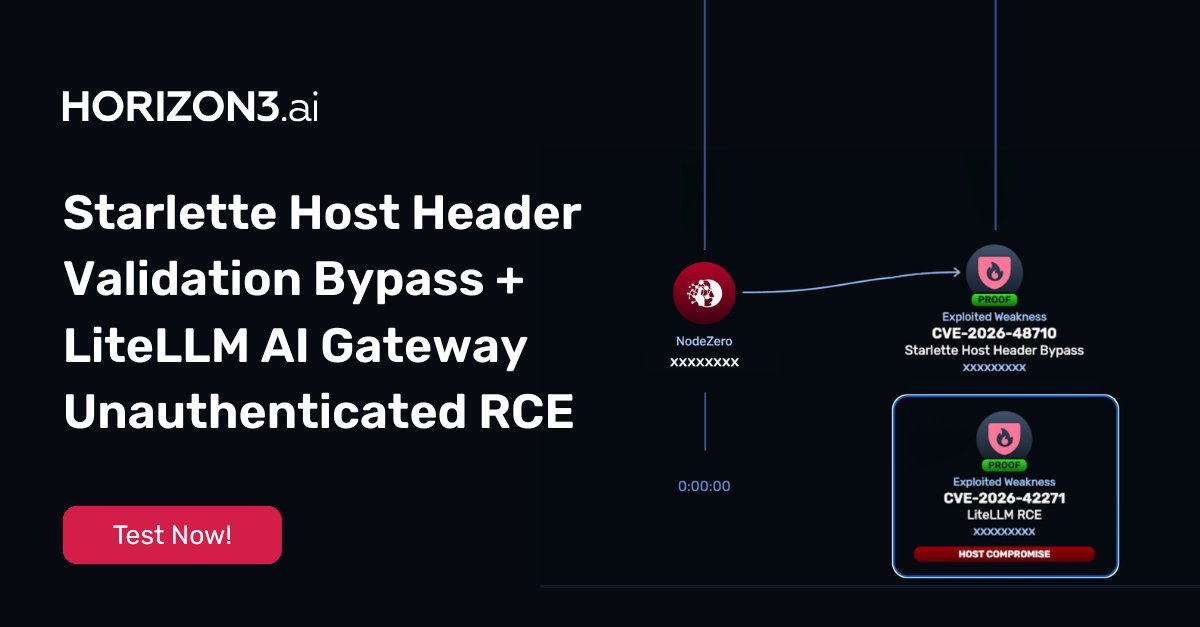 HORIZON3.ai

Starlette Host Header Validation Bypass + LiteLLM AI Gateway Unauthenticated RCE

Test Now!

NodeZero
xxxxxxxx

0:00:00

PROOF
Exploited Weakness
CVE-2026-48710
Starlette Host Header Bypass
xxxxxxxxx

PROOF
Exploited Weakness
CVE-2026-42271
LiteLLM RCE
xxxxxxxxx
HOST COMPROMISE