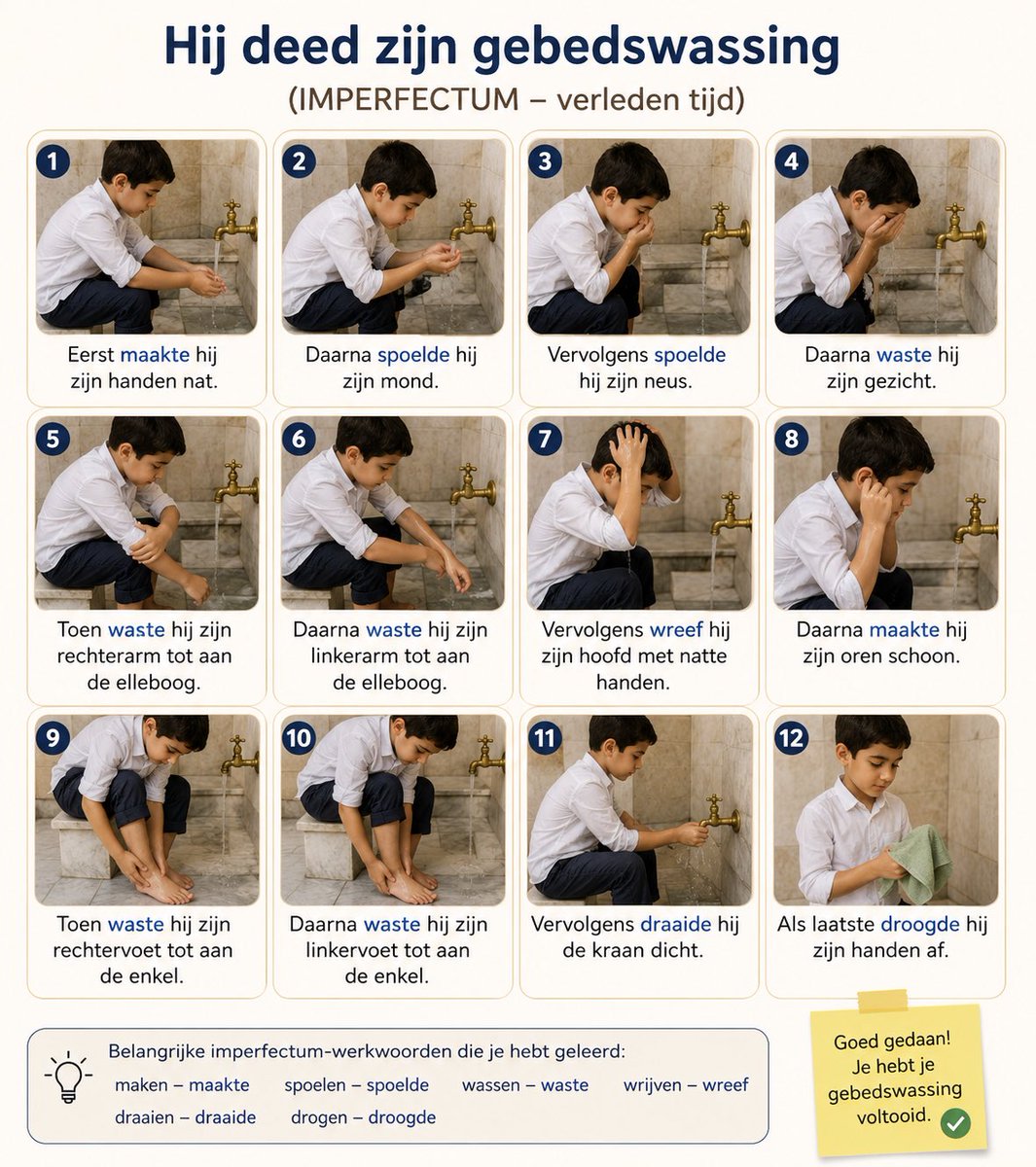 Hij deed zijn gebedswassing
(IMPERFECTUM – verleden tijd)

1
Eerst maakte hij zijn handen nat.

2
Daarna spoelde hij zijn mond.

3
Vervolgens spoelde hij zijn neus.

4
Daarna waste hij zijn gezicht.

5
Toen waste hij zijn rechterarm tot aan de elleboog.

6
Daarna waste hij zijn linkerarm tot aan de elleboog.

7
Vervolgens wreef hij zijn hoofd met natte handen.

8
Daarna maakte hij zijn oren schoon.

9
Toen waste hij zijn rechtervoet tot aan de enkel.

10
Daarna waste hij zijn linkervoet tot aan de enkel.

11
Vervolgens draaide hij de kraan dicht.

12
Als laatste droogde hij zijn handen af.

Belangrijke imperfectum-werkwoorden die je hebt geleerd:
maken – maakte spoelen – spoelde wassen – waste wrijven – wreef
draaien – draaide drogen – droogde

Goed gedaan! Je hebt je gebedswassing voltooid.