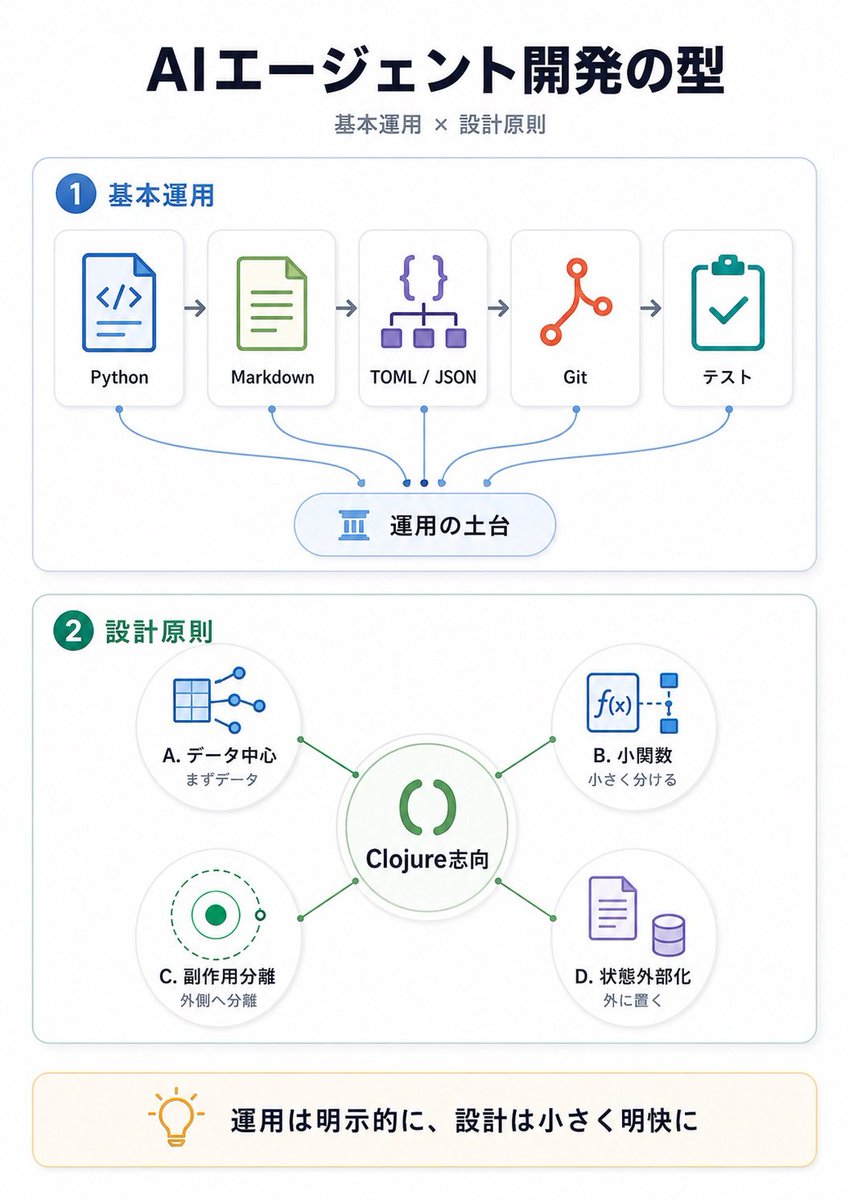 AIエージェント開発の型

基本運用 × 設計原則

1 基本運用

</>

Python

Markdown

{ }

TOML / JSON

Git

テスト

運用の土台

2 設計原則

A. データ中心
まずデータ

$f(x)$

B. 小関数
小さく分ける

( )

Clojure志向

C. 副作用分離
外側へ分離

D. 状態外部化
外に置く

運用は明示的に、設計は小さく明快に