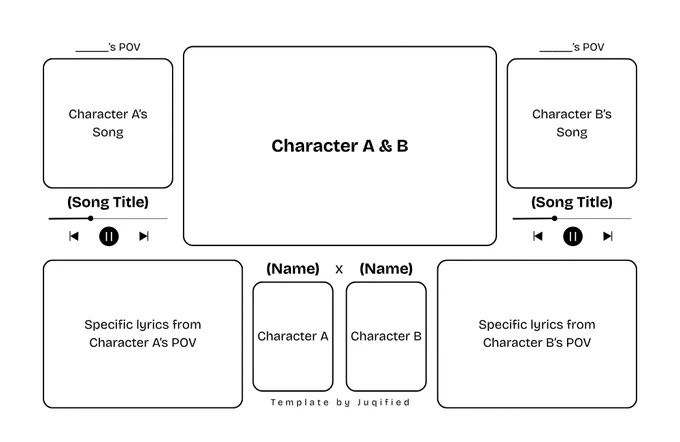 ______'s POV

Character A's Song

(Song Title)

Character A & B

______'s POV

Character B's Song

(Song Title)

Specific lyrics from Character A's POV

(Name) x (Name)

Character A

Character B

Template by Juqified

Specific lyrics from Character B's POV