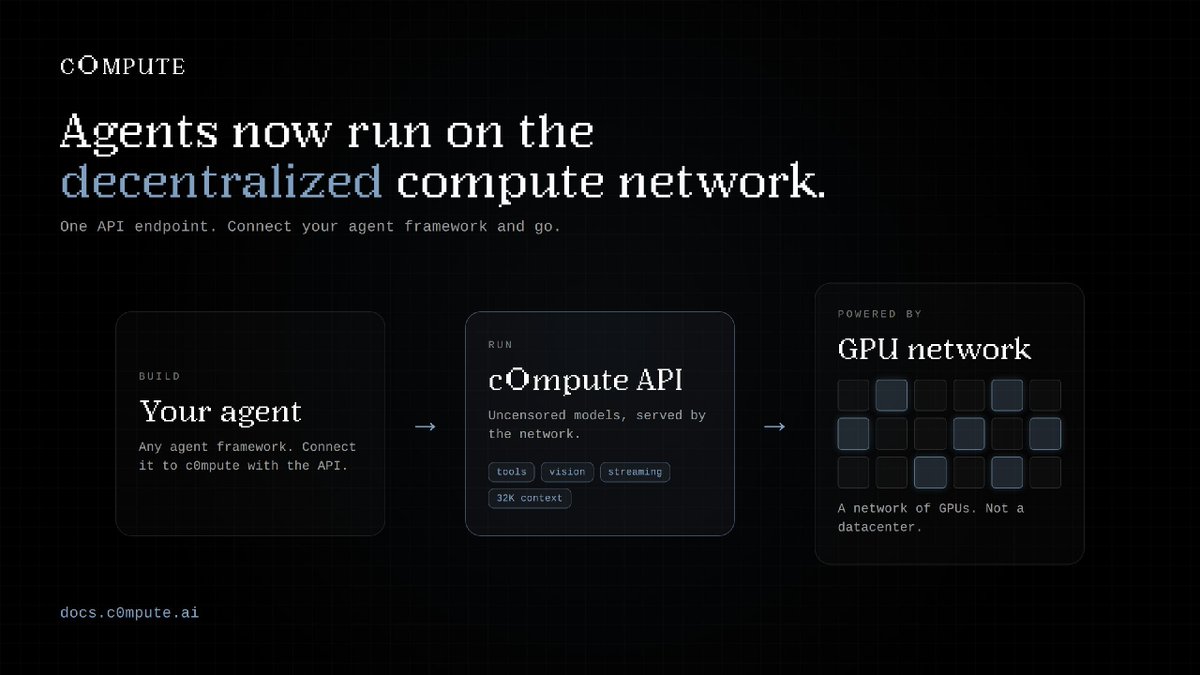 cOMPUTE

Agents now run on the decentralized compute network.

One API endpoint. Connect your agent framework and go.

BUILD

Your agent

Any agent framework. Connect it to c0mpute with the API.

→

RUN

cOmpute API

Uncensored models, served by the network.

tools vision streaming 32K context

→

POWERED BY

GPU network

A network of GPUs. Not a datacenter.

docs.c0mpute.ai