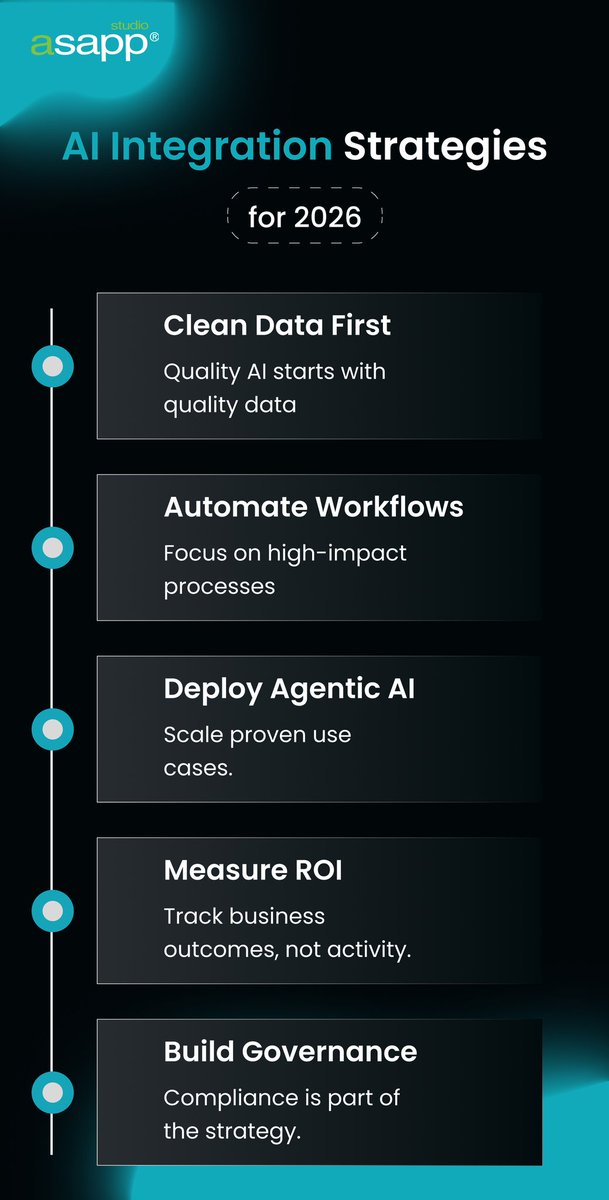 studio
asapp®

AI Integration Strategies

for 2026

Clean Data First
Quality AI starts with quality data

Automate Workflows
Focus on high-impact processes

Deploy Agentic AI
Scale proven use cases.

Measure ROI
Track business outcomes, not activity.

Build Governance
Compliance is part of the strategy.