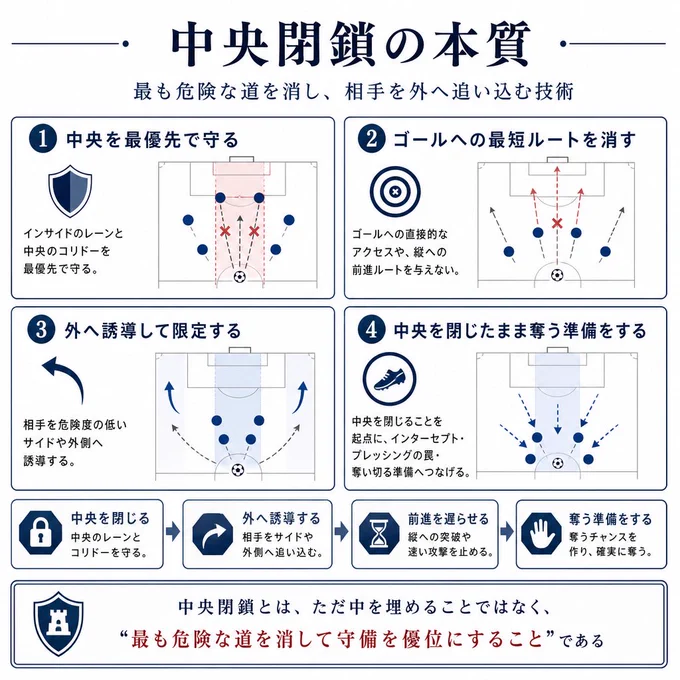 中央閉鎖の本質

最も危険な道を消し、相手を外へ追い込む技術

1 中央を最優先で守る

インサイドのレーンと中央のコリドーを最優先で守る。

2 ゴールへの最短ルートを消す

ゴールへの直接的なアクセスや、縦への前進ルートを与えない。

3 外へ誘導して限定する

相手を危険度の低いサイドや外側へ誘導する。

4 中央を閉じたまま奪う準備をする

中央を閉じることを起点に、インターセプト・プレッシングの罠・奪い切る準備へつなげる。

中央を閉じる
中央のレーンとコリドーを守る。

外へ誘導する
相手をサイドや外側へ追い込む。

前進を遅らせる
縦への突破や速い攻撃を止める。

奪う準備をする
奪うチャンスを作り、確実に奪う。

中央閉鎖とは、ただ中を埋めることではなく、
“最も危険な道を消して守備を優位にすること”である