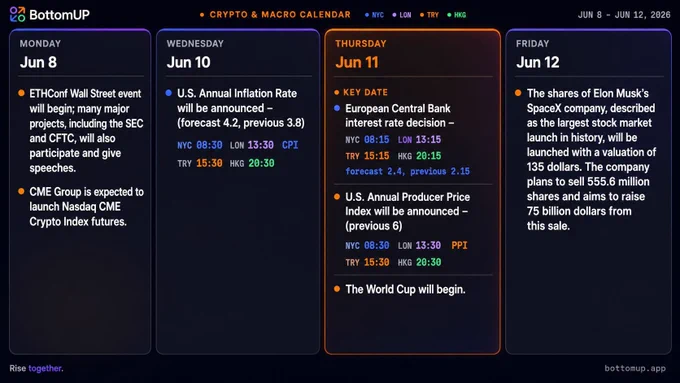 BottomUP

• CRYPTO & MACRO CALENDAR • NYC • LON • TRY • HKG

JUN 8 - JUN 12, 2026

MONDAY
Jun 8

• ETHConf Wall Street event will begin; many major projects, including the SEC and CFTC, will also participate and give speeches.

• CME Group is expected to launch Nasdaq CME Crypto Index futures.

WEDNESDAY
Jun 10

• U.S. Annual Inflation Rate will be announced – (forecast 4.2, previous 3.8)

NYC 08:30 LON 13:30 CPI
TRY 15:30 HKG 20:30

THURSDAY
Jun 11

• KEY DATE

• European Central Bank interest rate decision –

NYC 08:15 LON 13:15
TRY 15:15 HKG 20:15
forecast 2.4, previous 2.15

• U.S. Annual Producer Price Index will be announced – (previous 6)

NYC 08:30 LON 13:30 PPI
TRY 15:30 HKG 20:30

• The World Cup will begin.

FRIDAY
Jun 12

• The shares of Elon Musk's SpaceX company, described as the largest stock market launch in history, will be launched with a valuation of 135 dollars. The company plans to sell 555.6 million shares and aims to raise 75 billion dollars from this sale.

Rise together.

bottomup.app