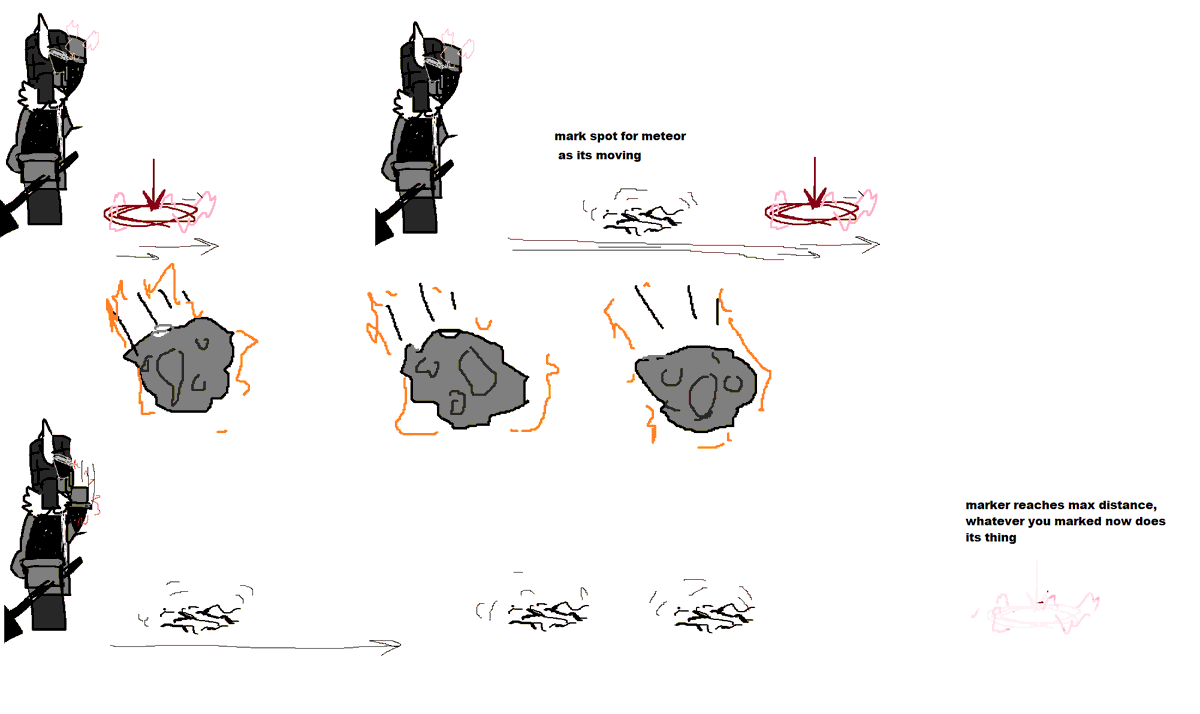 mark spot for meteor
as its moving

marker reaches max distance, whatever you marked now does its thing