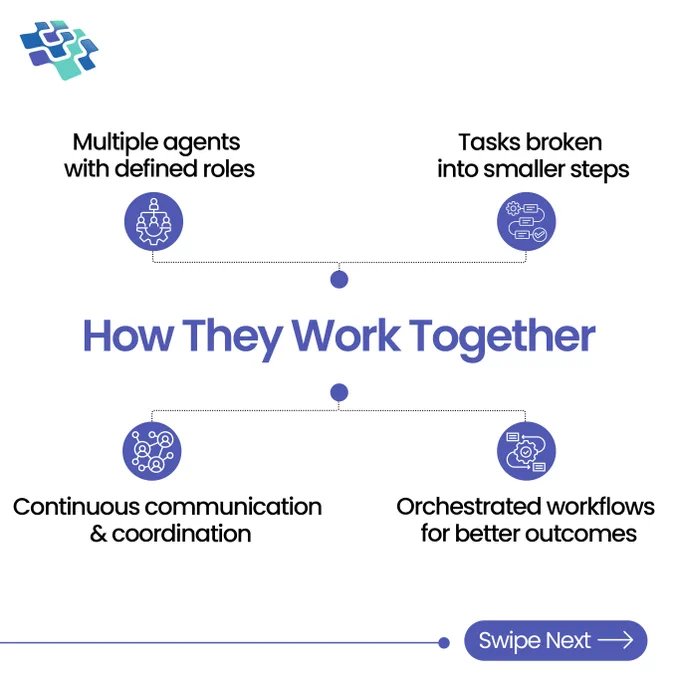 Multiple agents with defined roles

Tasks broken into smaller steps

How They Work Together

Continuous communication & coordination

Orchestrated workflows for better outcomes

Swipe Next