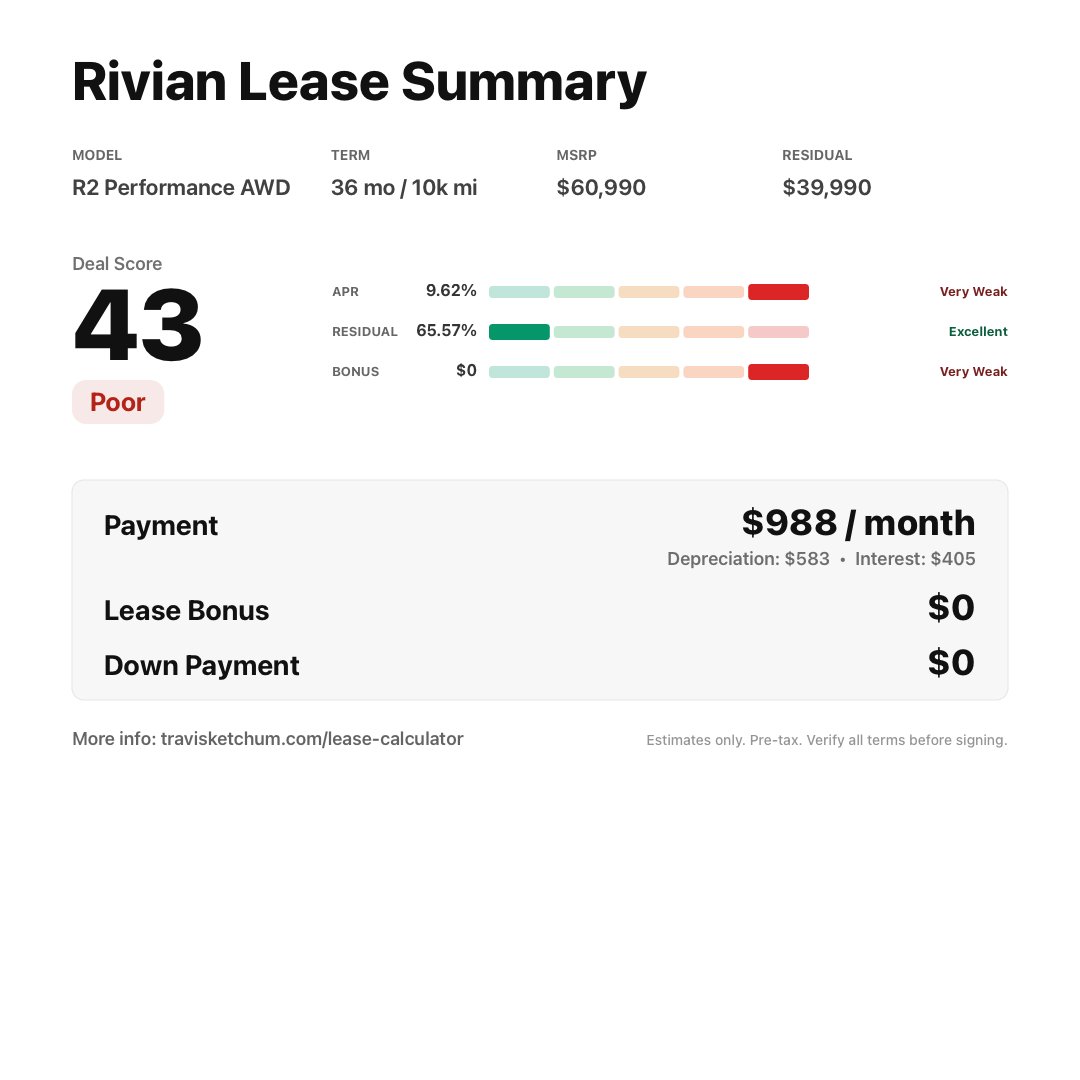 Rivian Lease Summary

MODEL
R2 Performance AWD

TERM
36 mo / 10k mi

MSRP
$60,990

RESIDUAL
$39,990

Deal Score
43
Poor

APR 9.62% Very Weak
RESIDUAL 65.57% Excellent
BONUS $0 Very Weak

Payment
$988 / month
Depreciation: $583 • Interest: $405

Lease Bonus
$0

Down Payment
$0

More info: travisketchum.com/lease-calculator

Estimates only. Pre-tax. Verify all terms before signing.