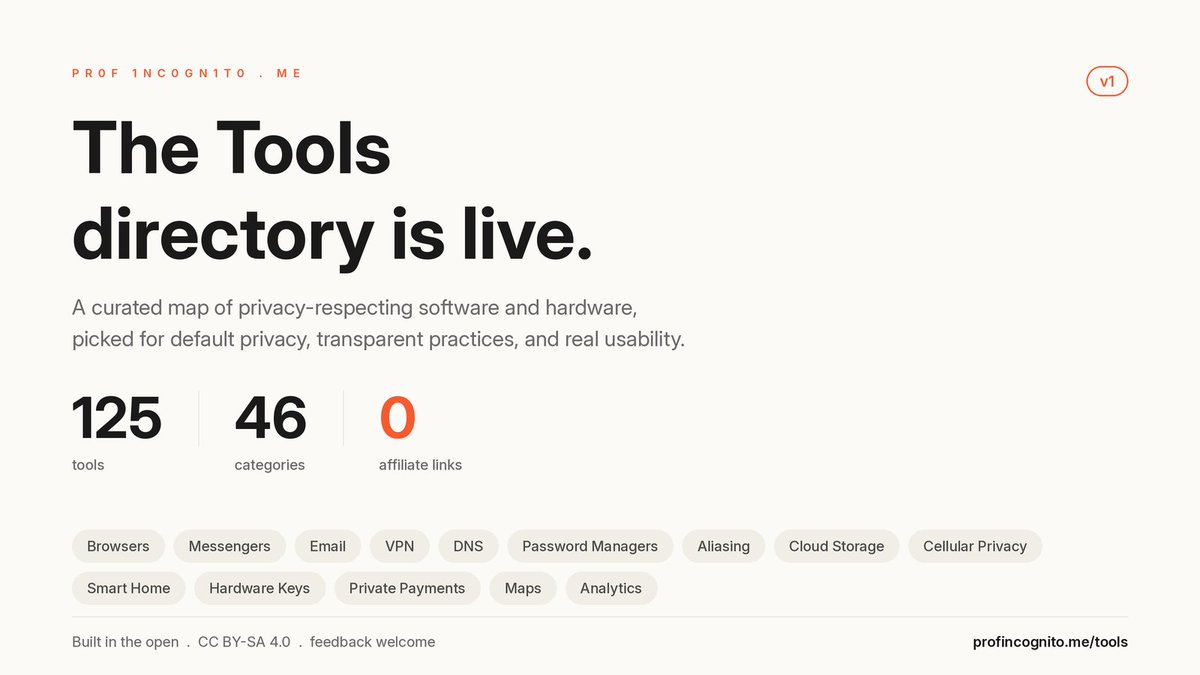 PR0F 1NC0GN1T0 . ME

v1

The Tools directory is live.

A curated map of privacy-respecting software and hardware, picked for default privacy, transparent practices, and real usability.

125
tools

46
categories

0
affiliate links

Browsers Messengers Email VPN DNS Password Managers Aliasing Cloud Storage Cellular Privacy Smart Home Hardware Keys Private Payments Maps Analytics

Built in the open . CC BY-SA 4.0 . feedback welcome

profincognito.me/tools